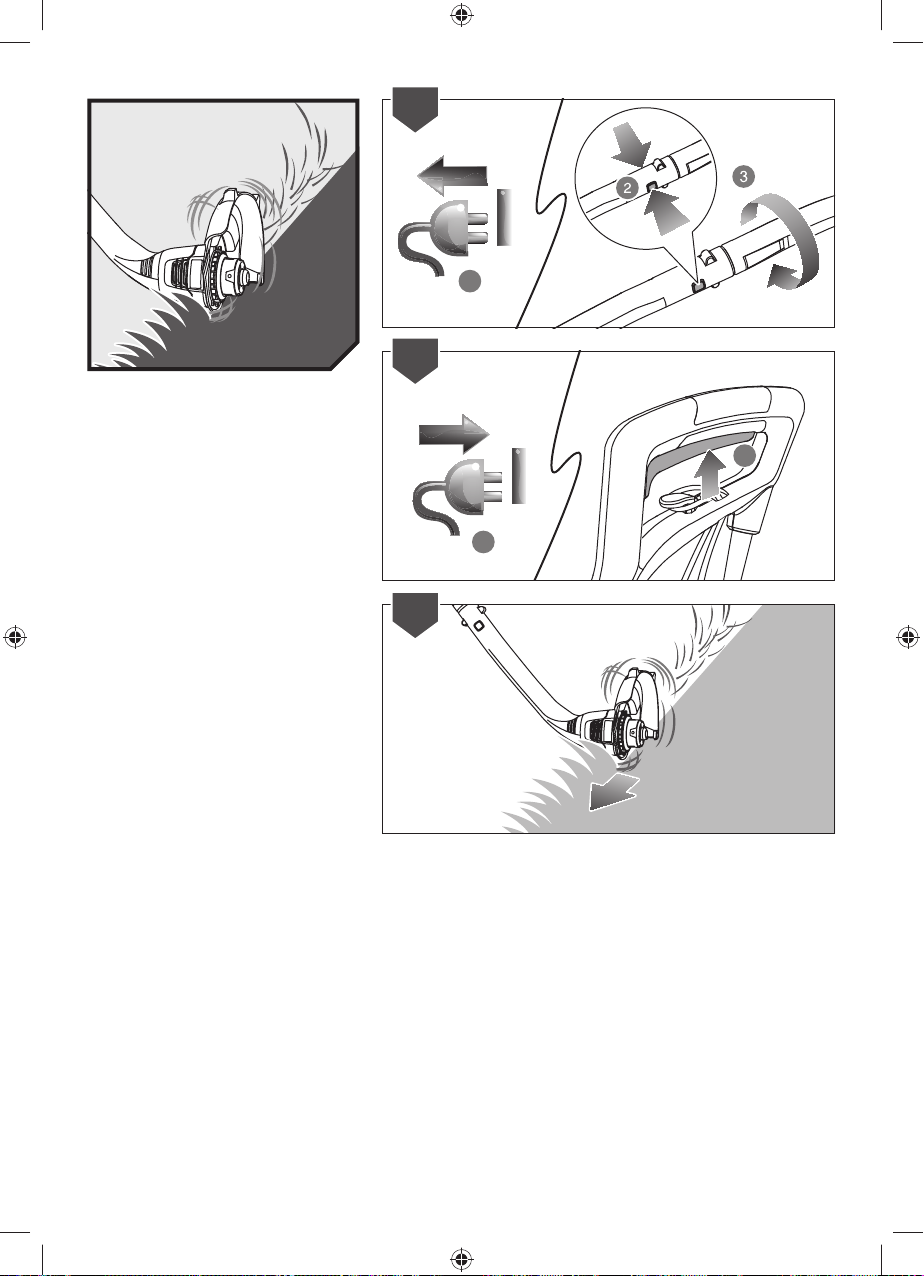 2

3