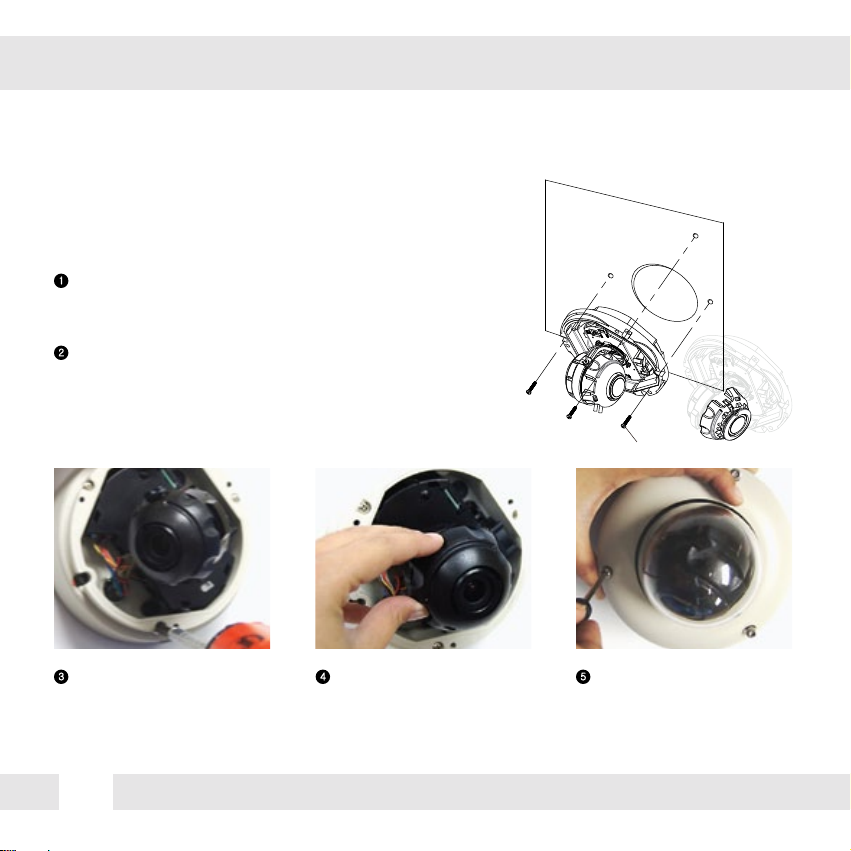 ❶

❷

❸

❹

❺