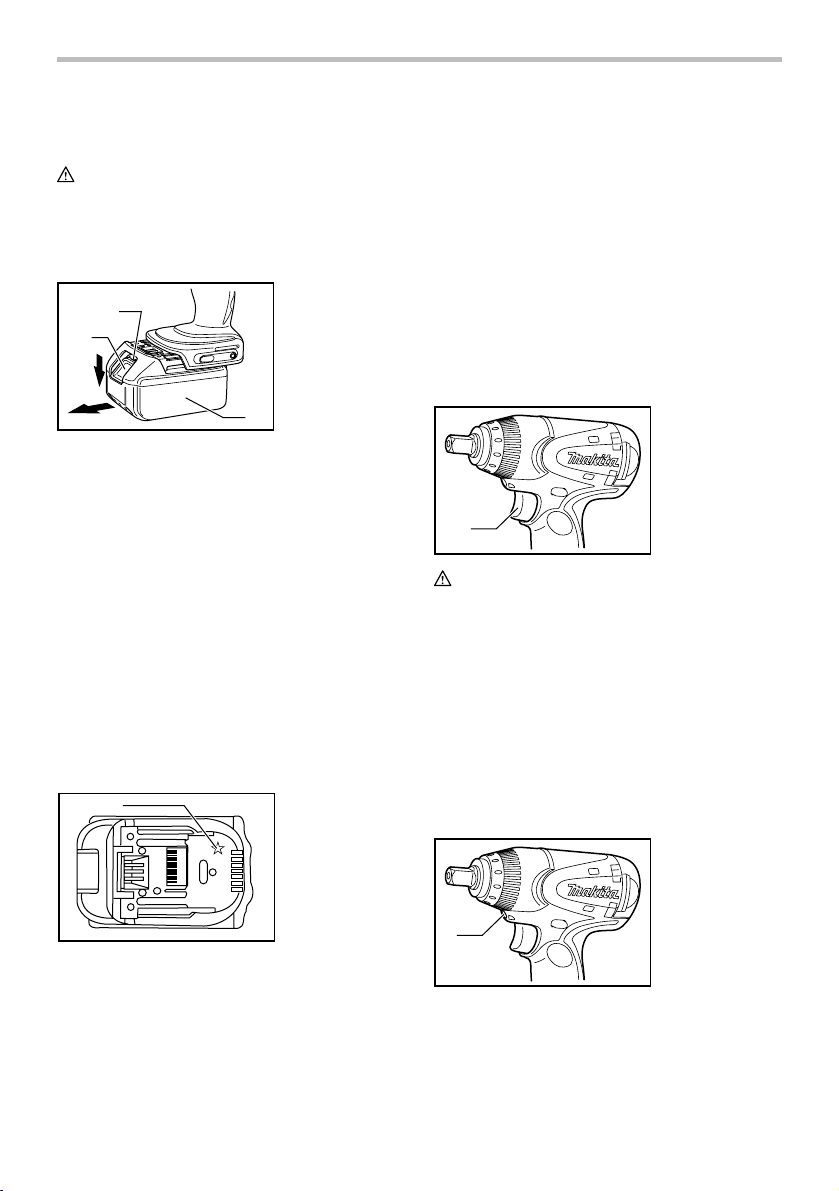 makita
makita