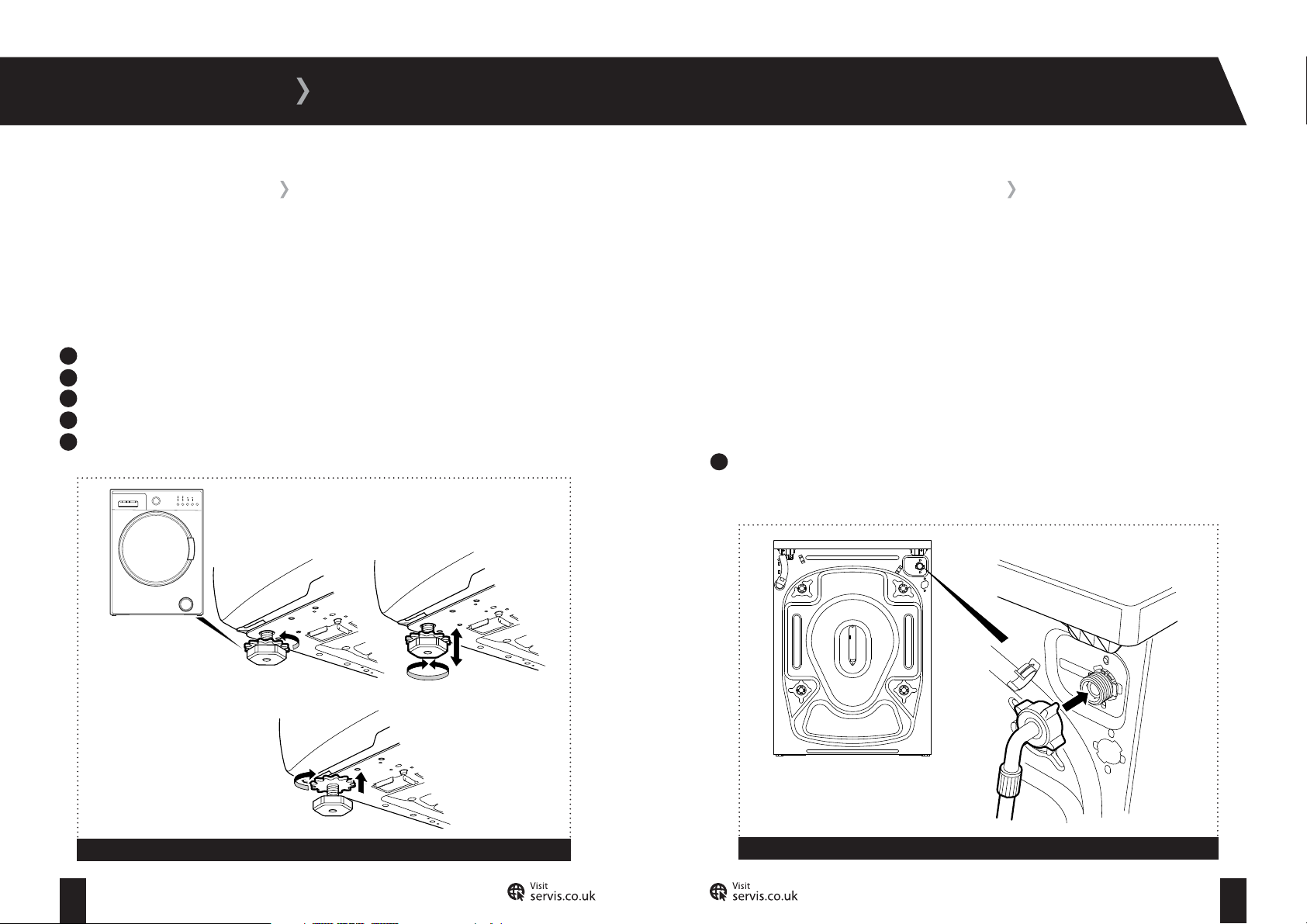 Visit
servis.co.uk

Visit
servis.co.uk