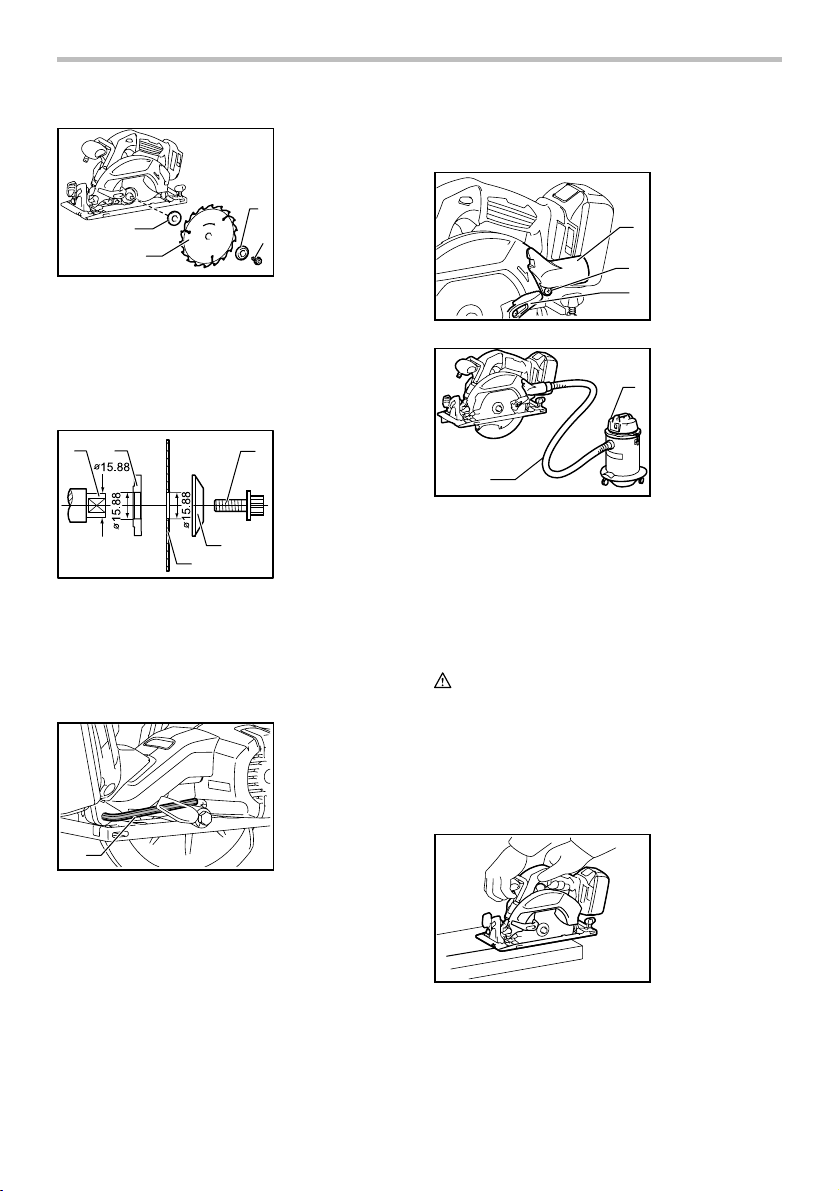 ø15.88

ø15.88

ø15.88