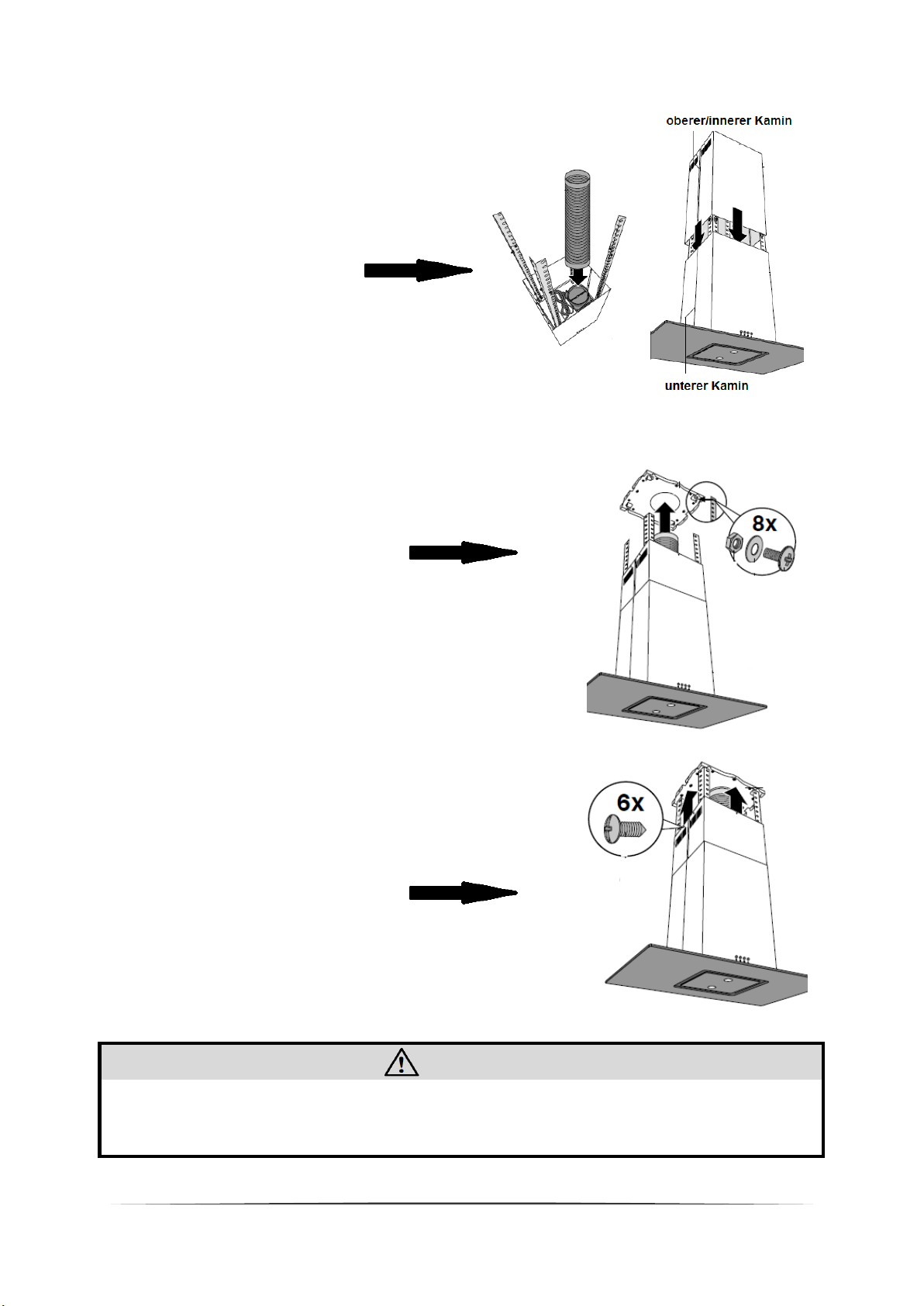 oberer/innerer Kamin

unterer Kamin

8x

6x