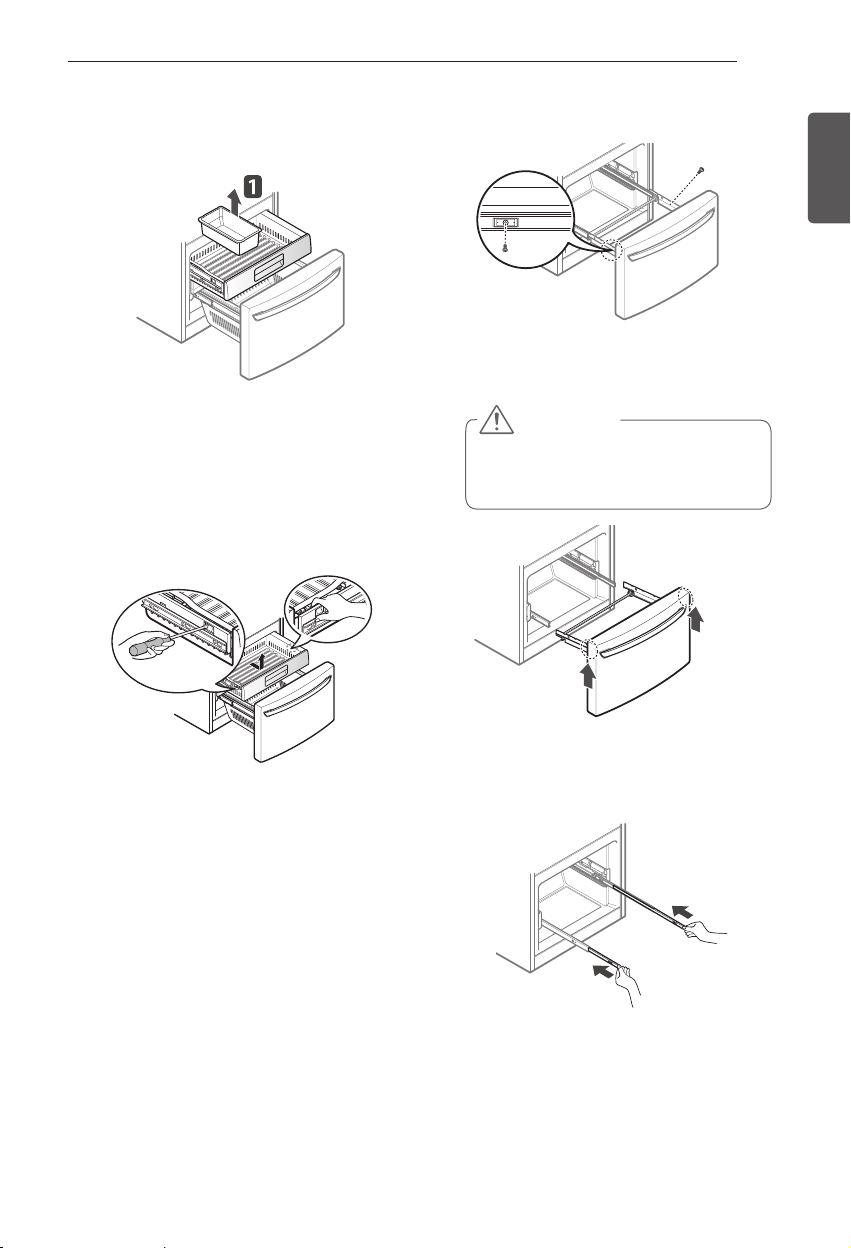 1