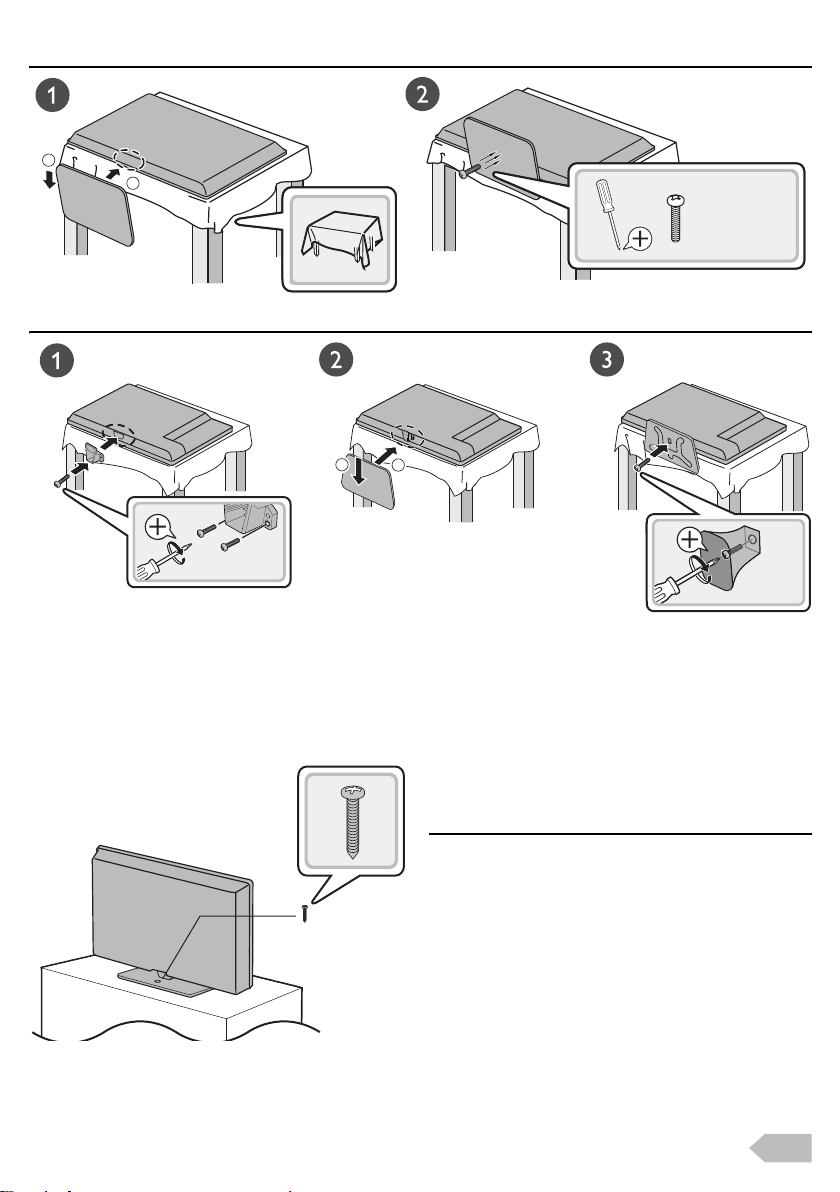 1

2

1

2

3