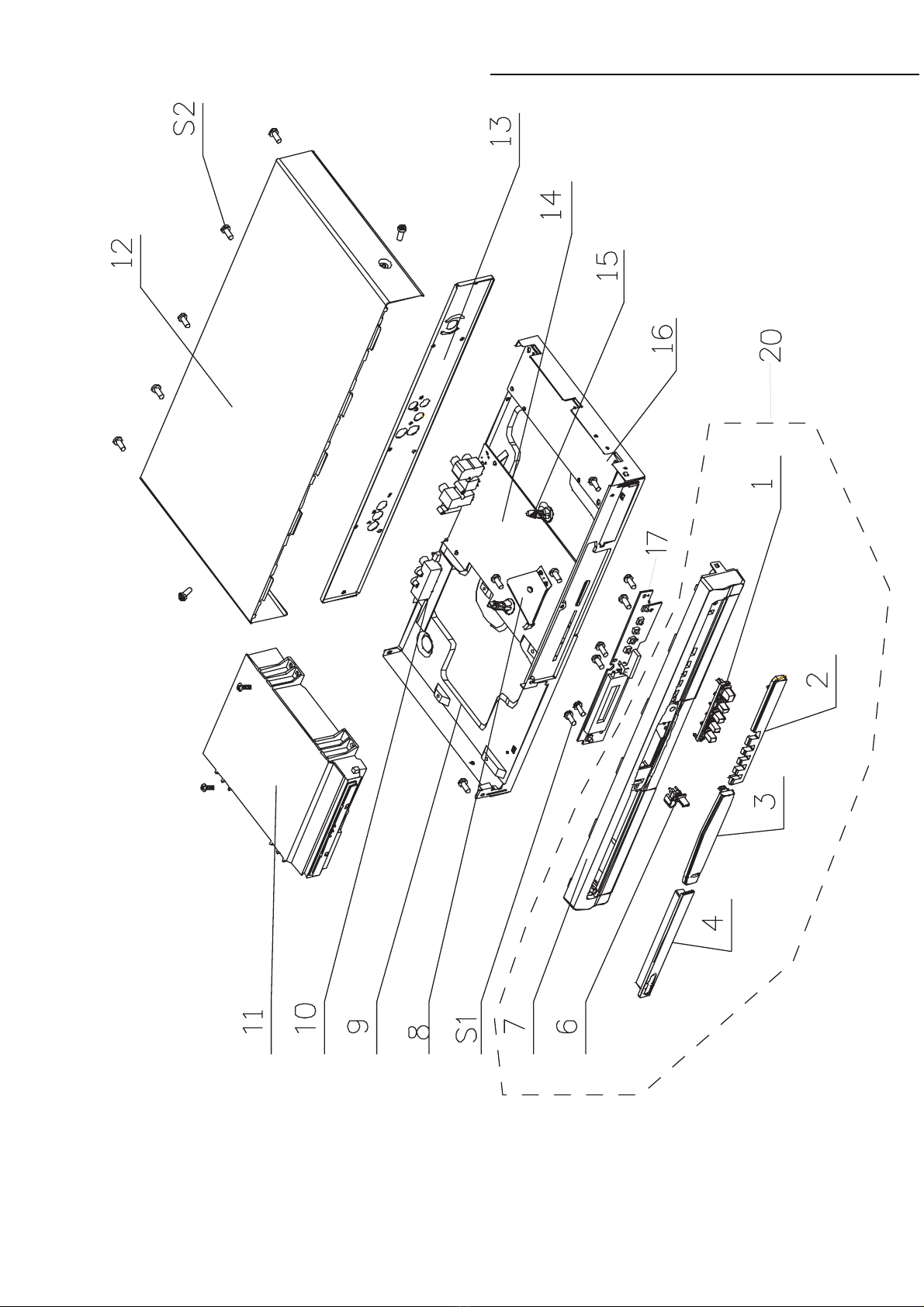 S2
12
13
14
15
16
20
1
17
2
3
4
11
10
9
8
S1
7
6