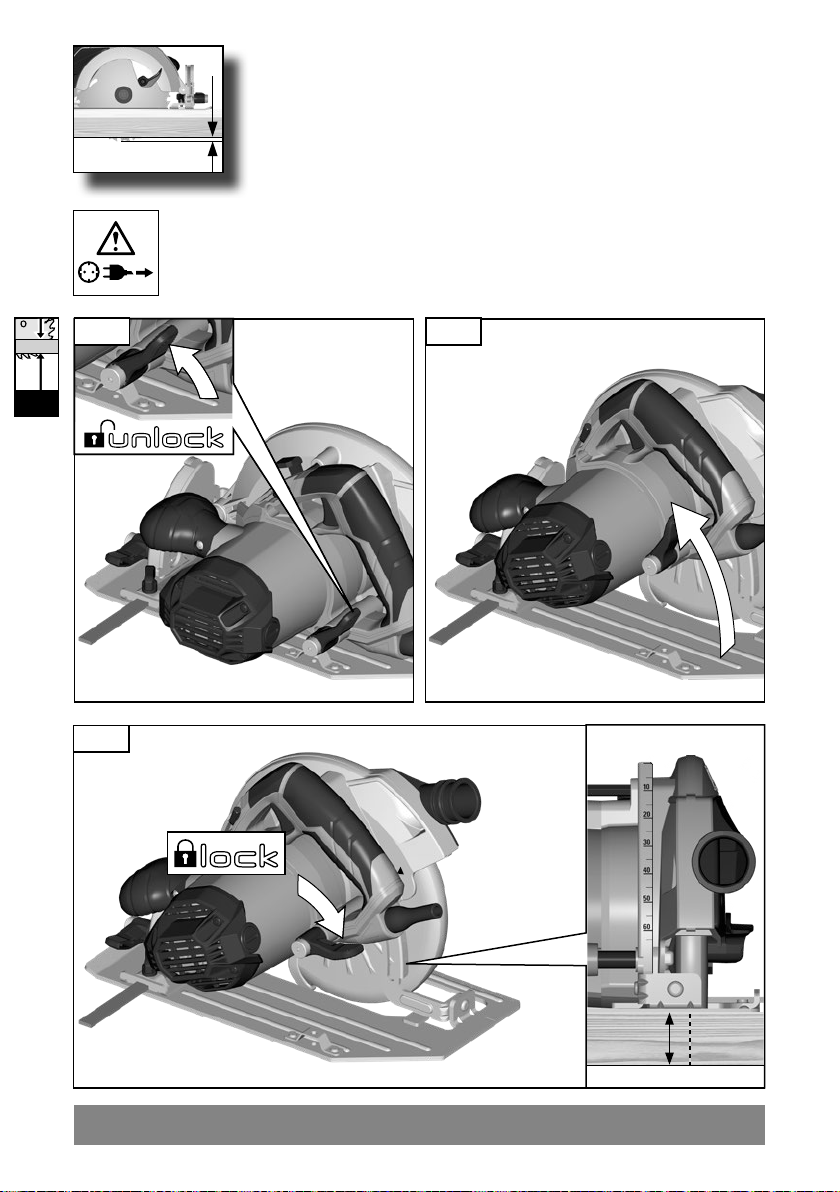 unlock

lock

10
20
30
40
50
60