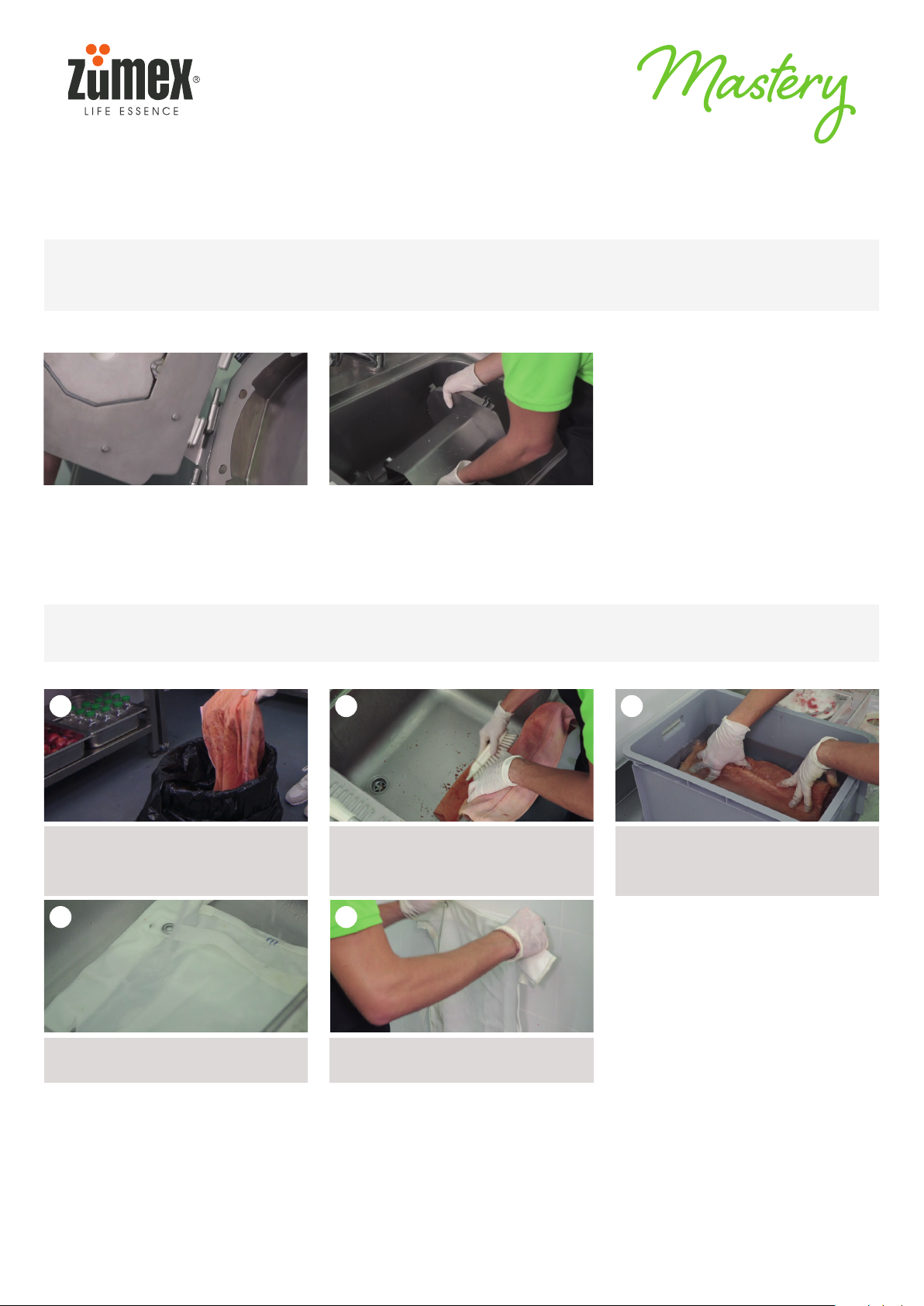 zumex®
LIFE ESSENCE

Mastery