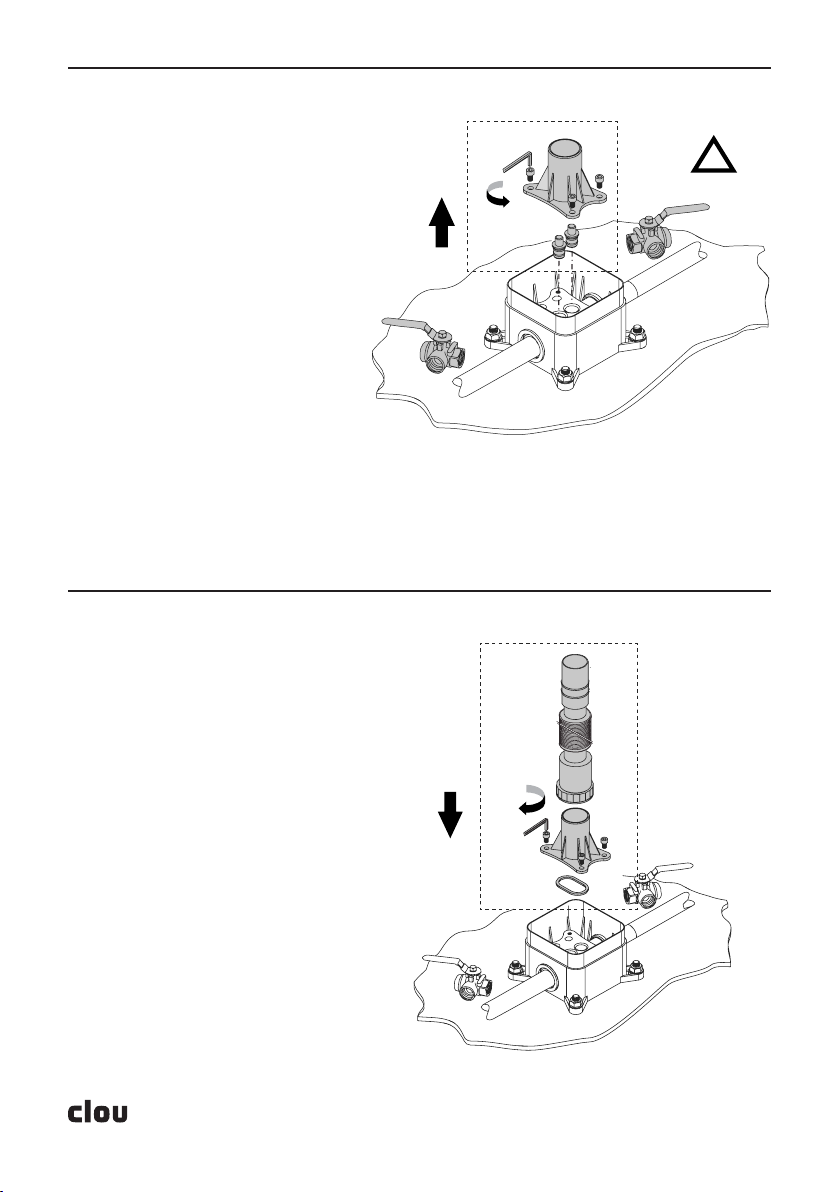 clou