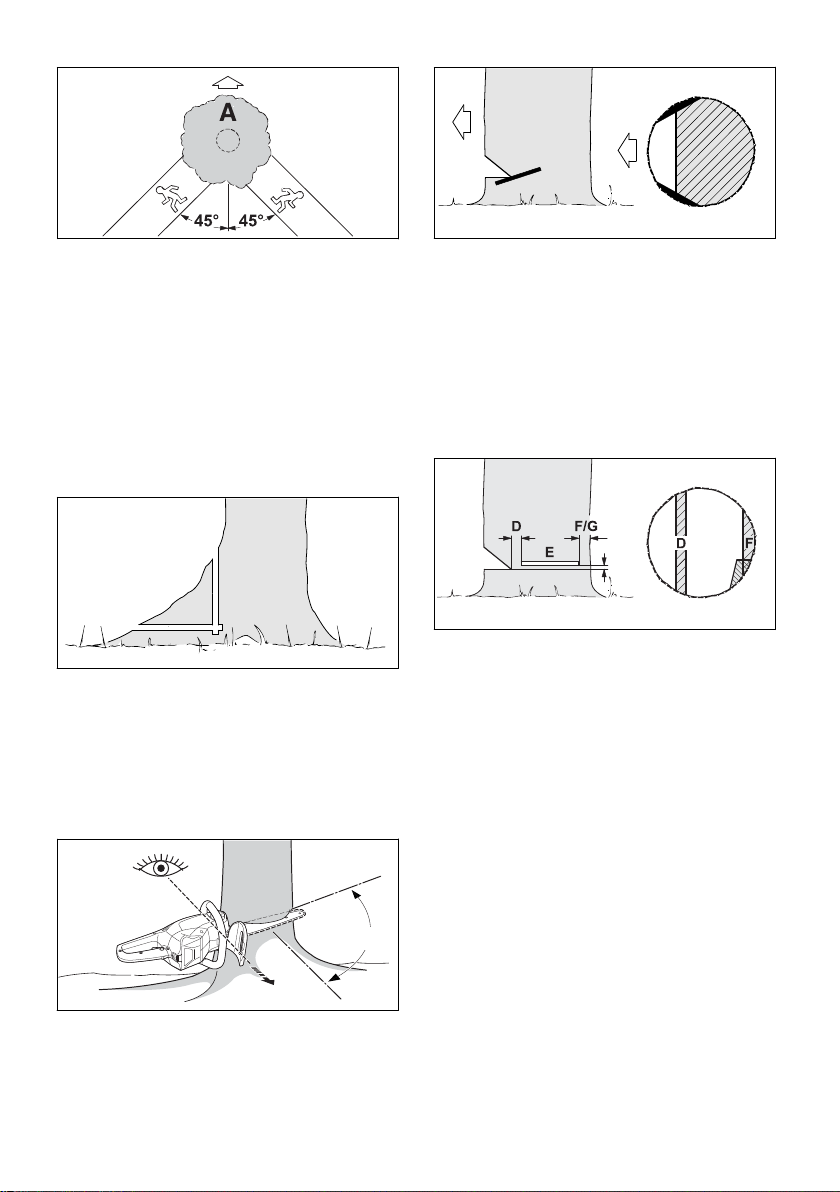 A

45°

45°

D

F/G

E

D

F