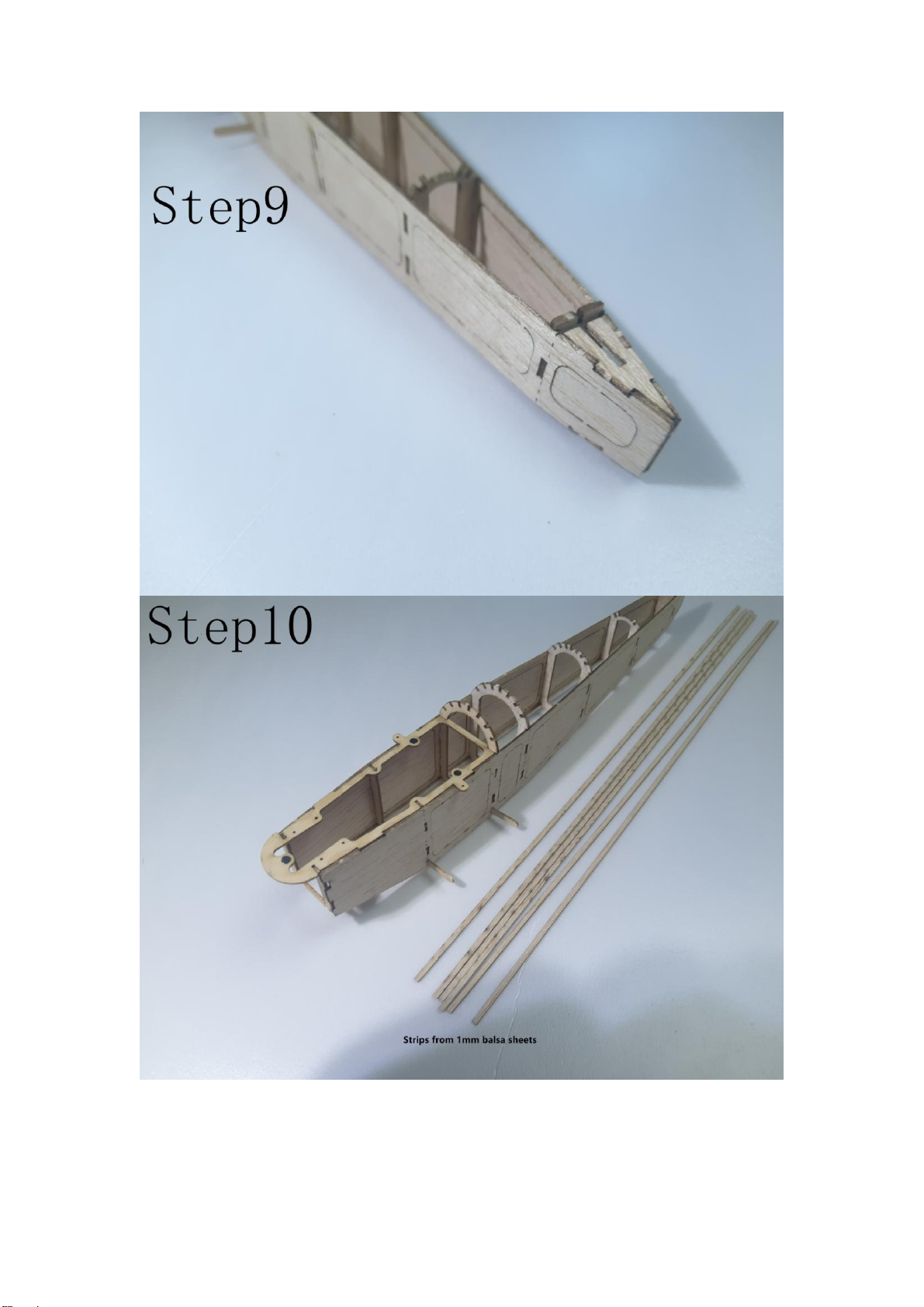 Step9

Step10

Strips from 1mm balsa sheets