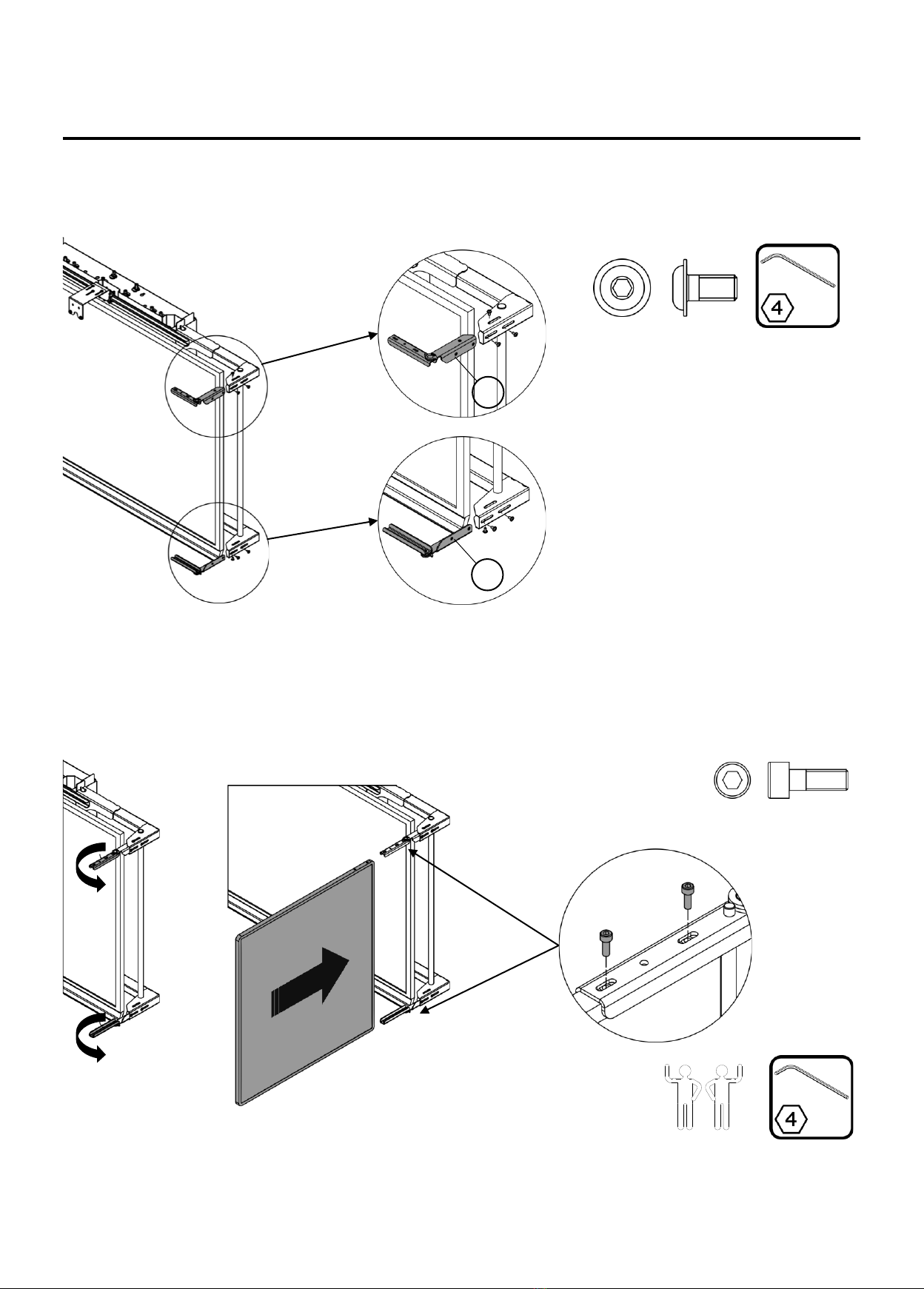 4

4