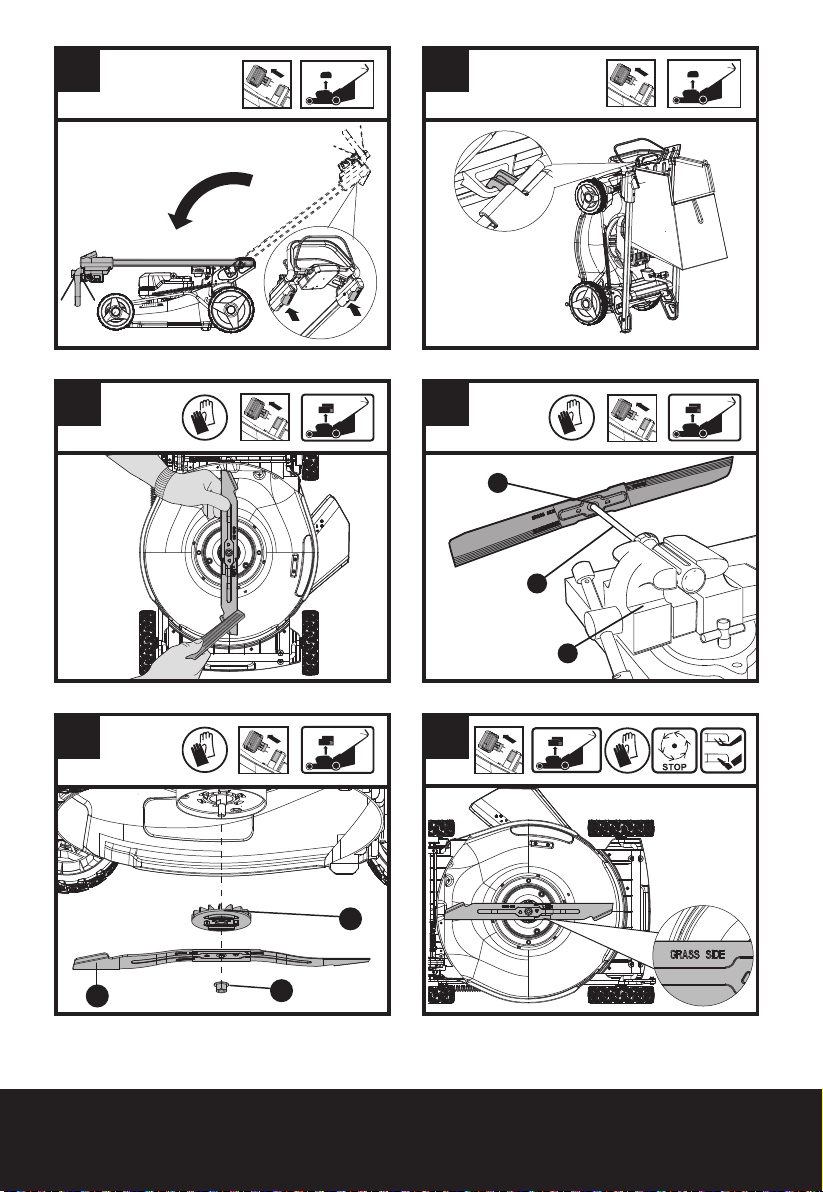 STOP

GRASS SIDE