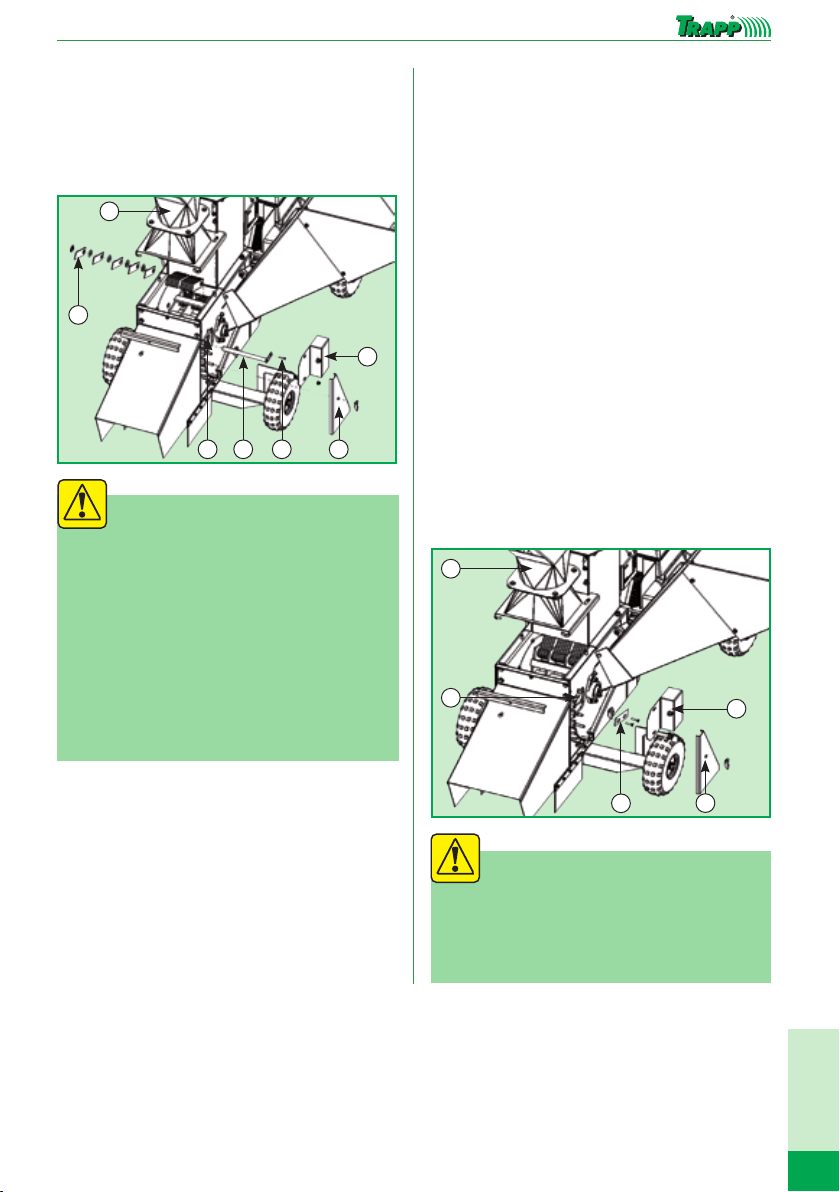 TRAPP