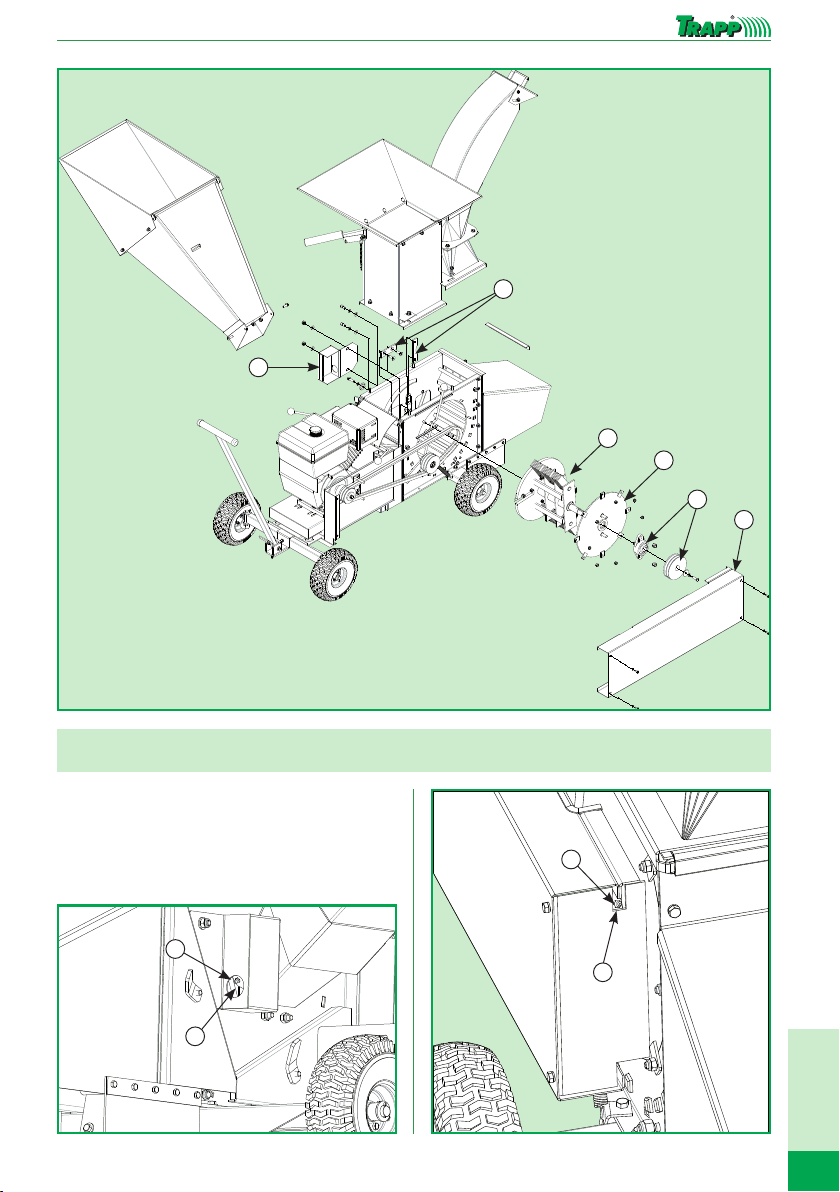 TRAPP