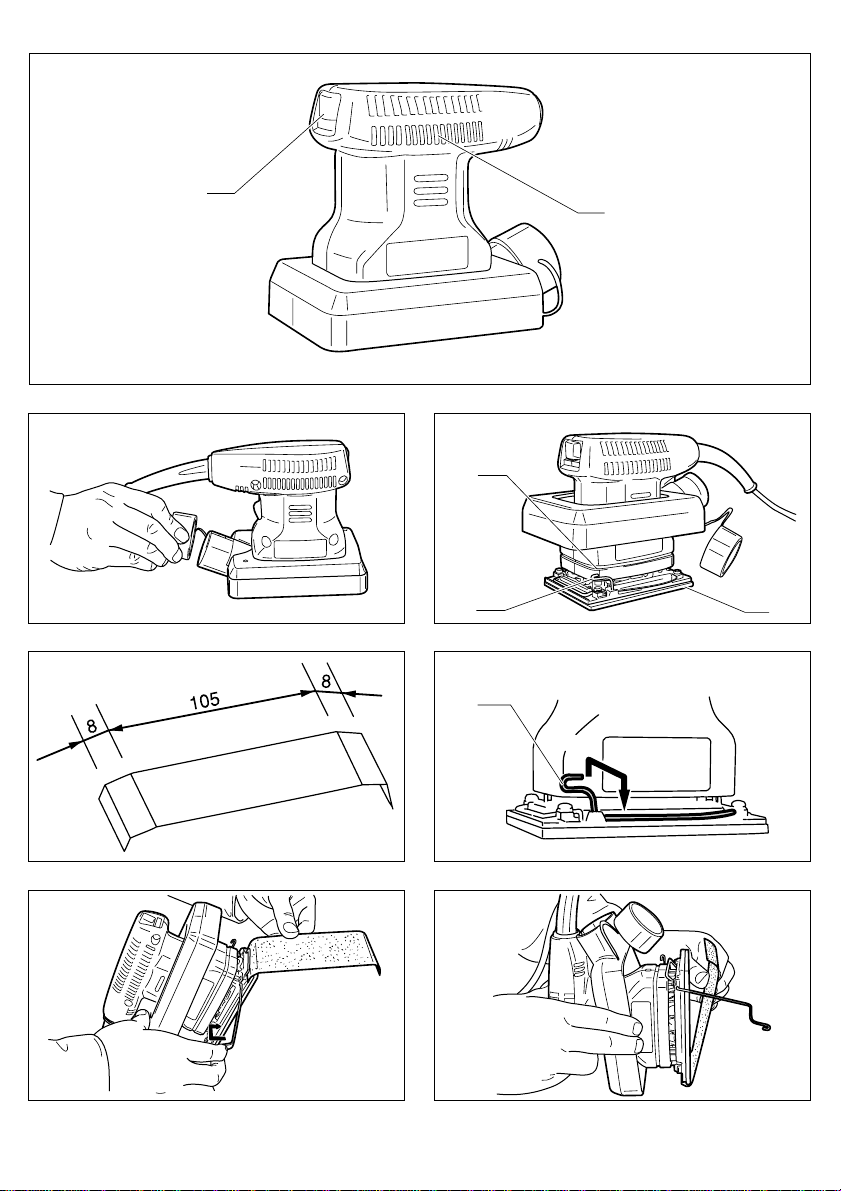 8

105

8