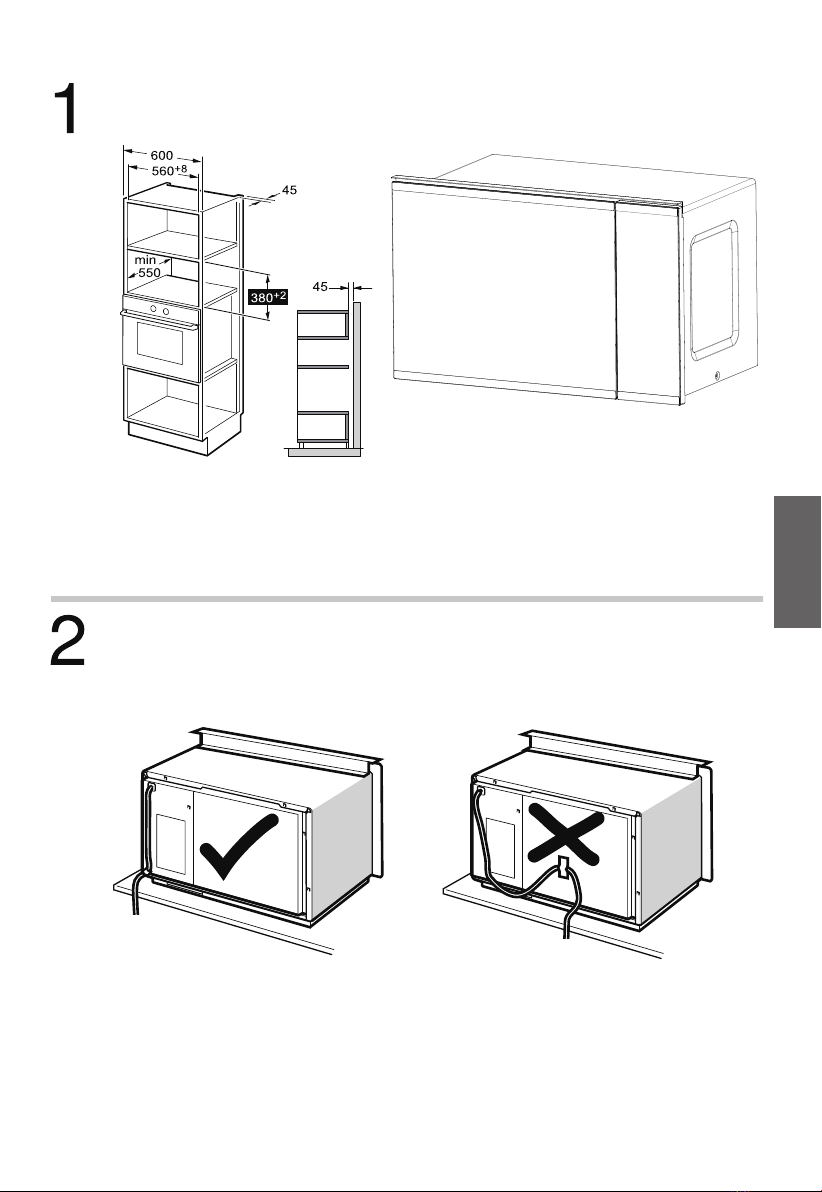 1

600
$560^{+8}$
45
min
550
$380^{+2}$
45

2