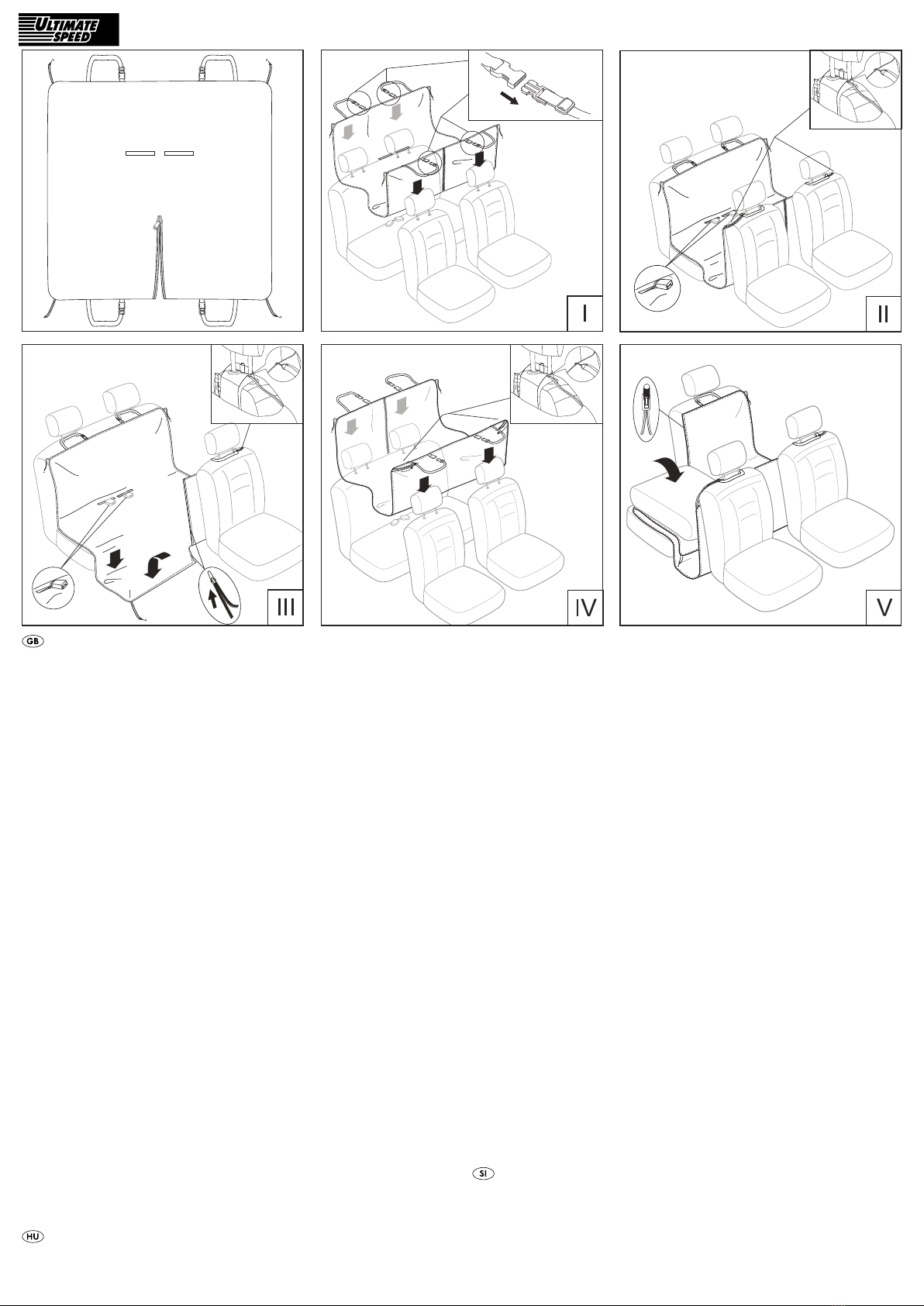 ULTIMATE SPEED

I

II

III

IV

V

GB

SI

HU