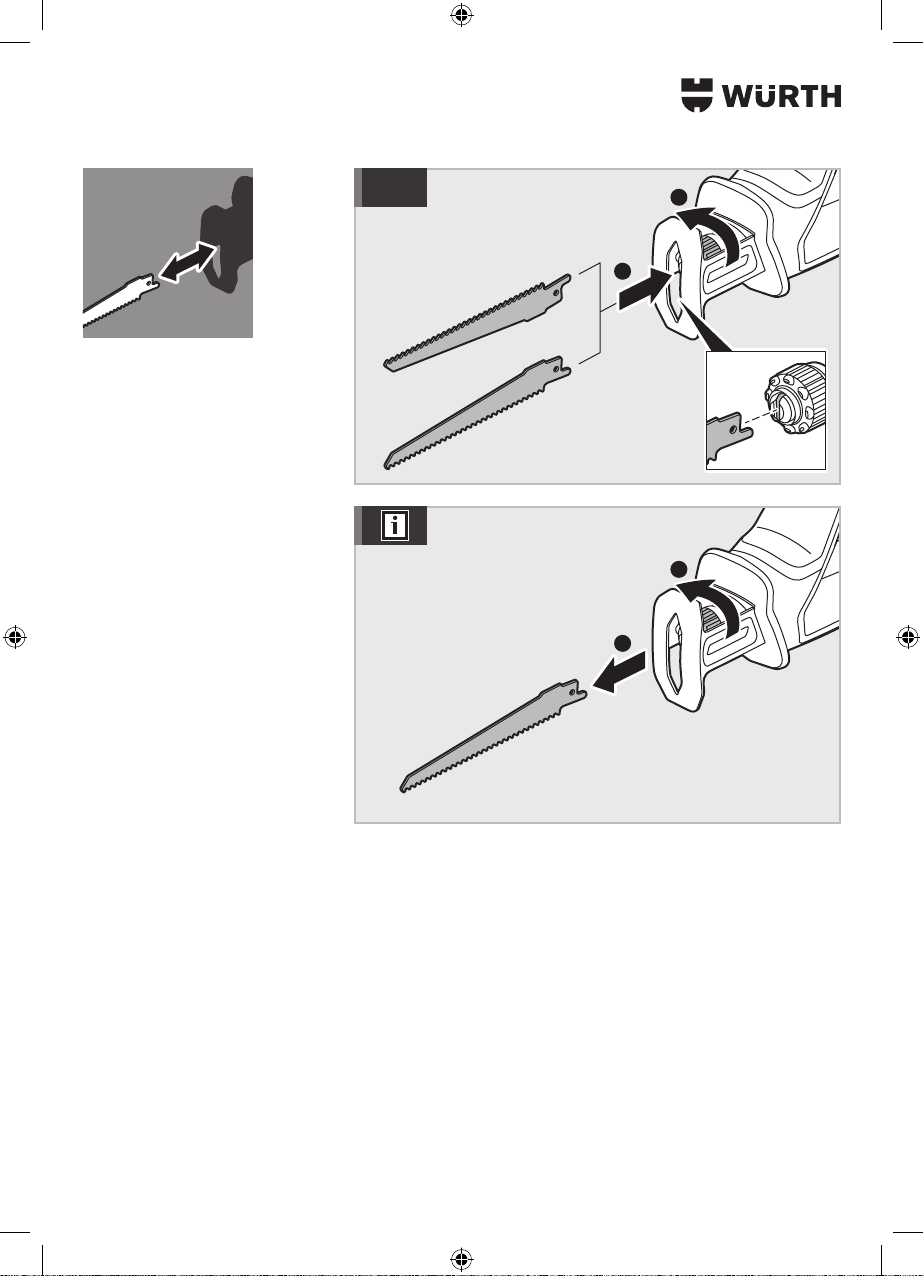 WÜRTH