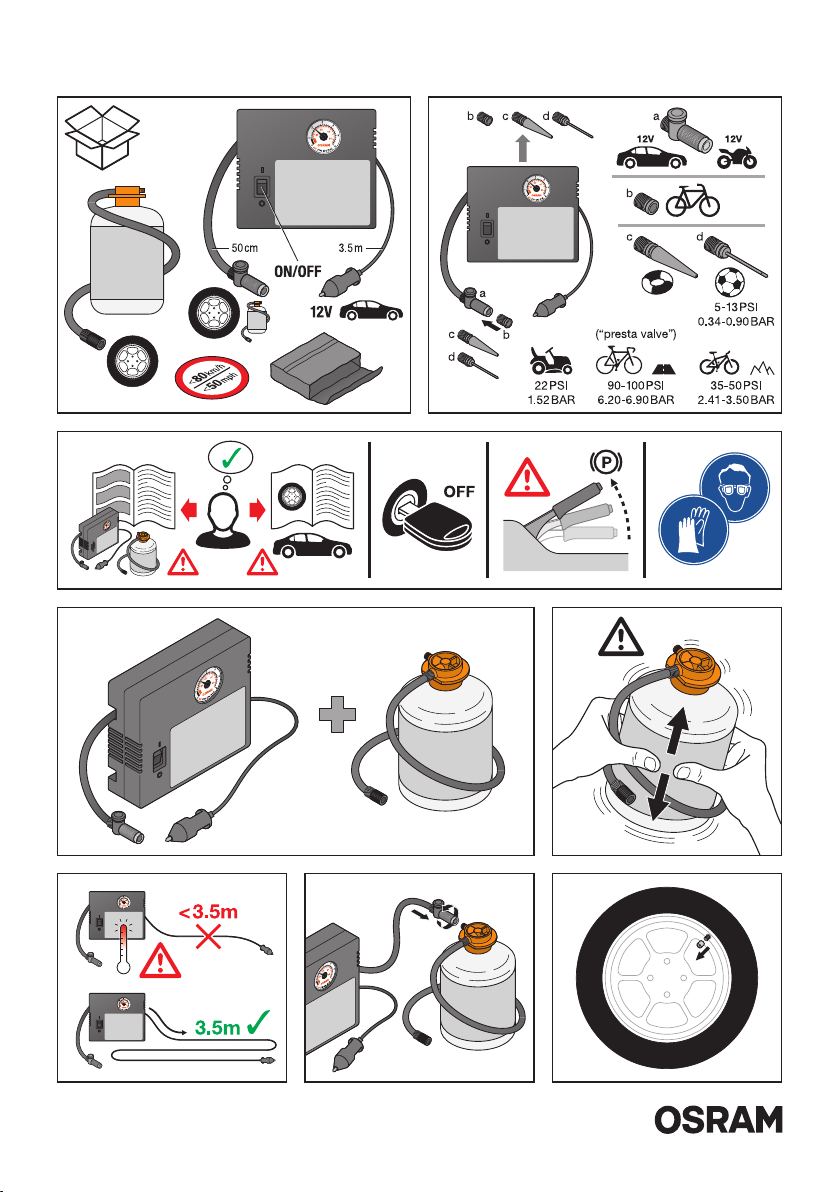 50 cm
3.5 m
ON/OFF
12V
≤80 km/h
≤50 mph

b c d
a
12V
12V
b
c
d
a
b
c
d
5-13 PSI
0.34-0.90 BAR
("presta valve")
22 PSI
1.52 BAR
90-100 PSI
6.20-6.90 BAR
35-50 PSI
2.41-3.50 BAR

OFF
P

<3.5m
3.5m

OSRAM