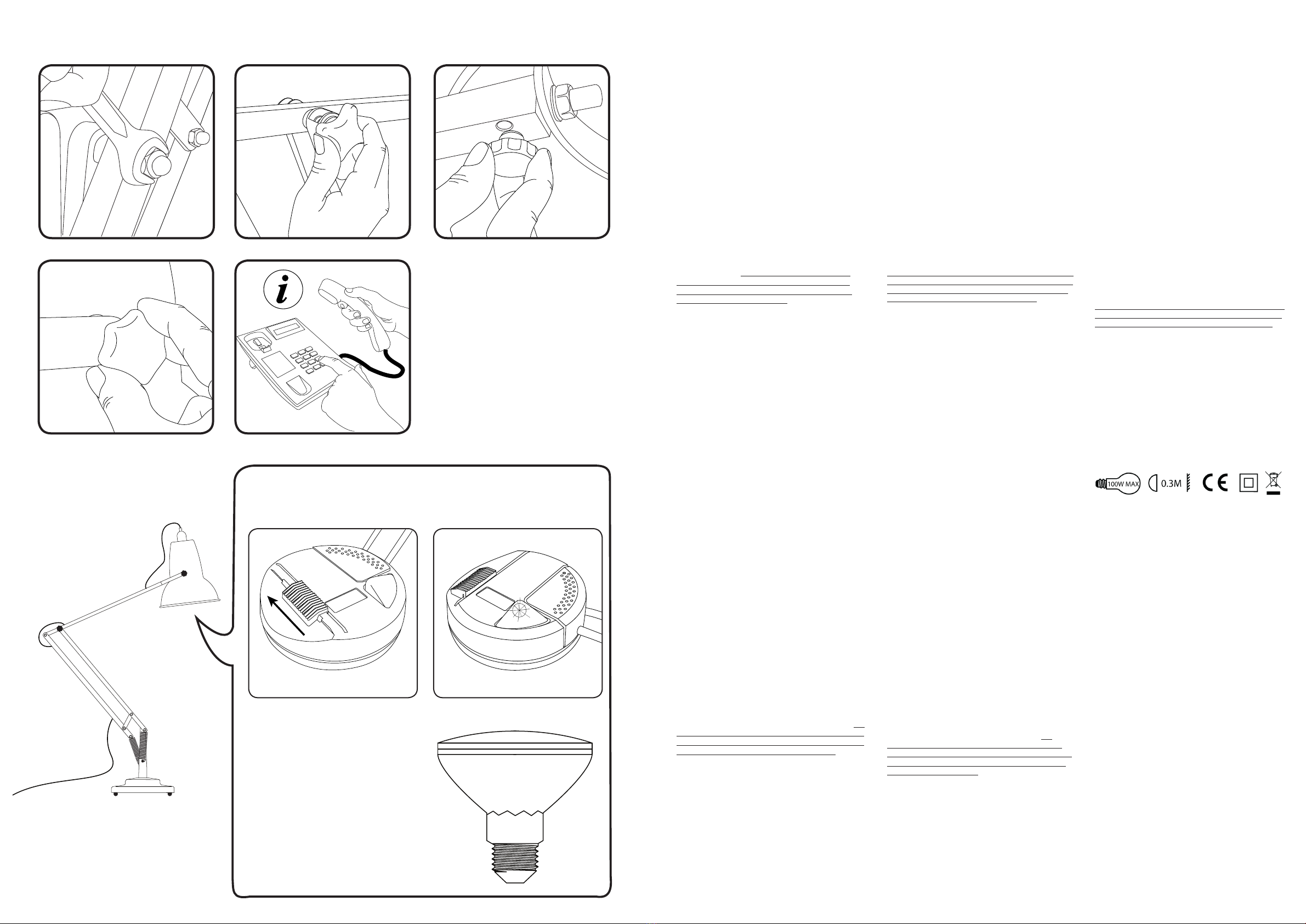 i

100W MAX 0.3M CE