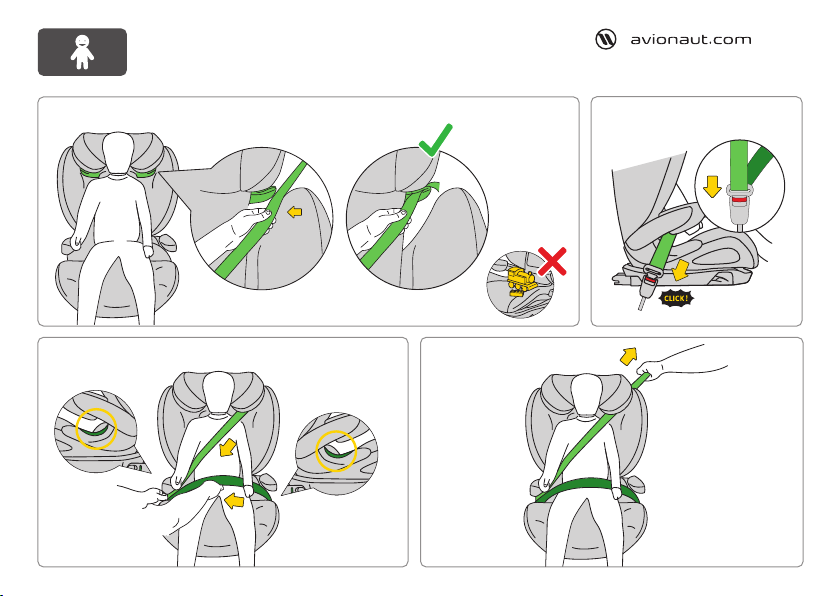 avionaut.com

CLICK!