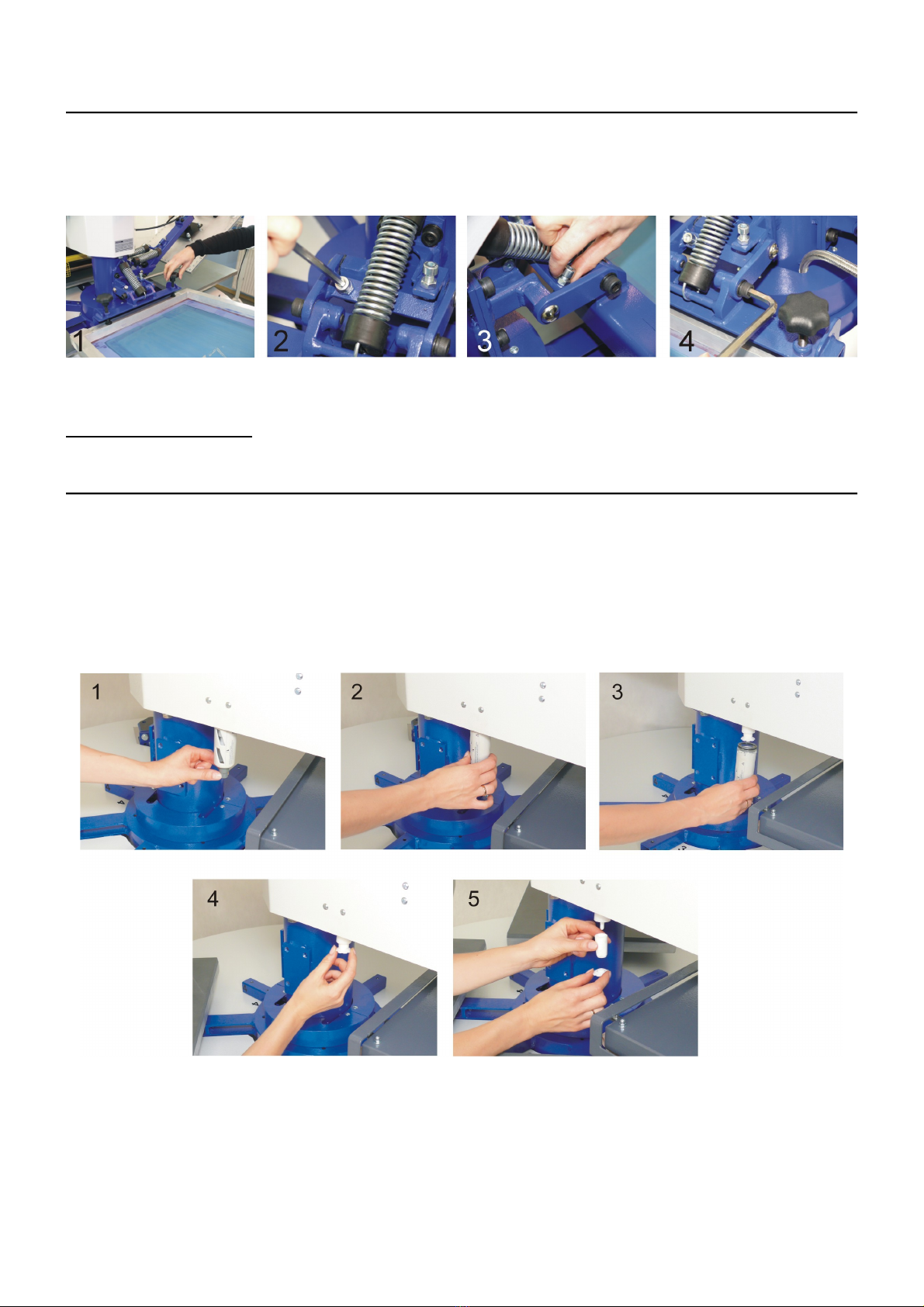 1

2

3

4

1

2

3

4

5