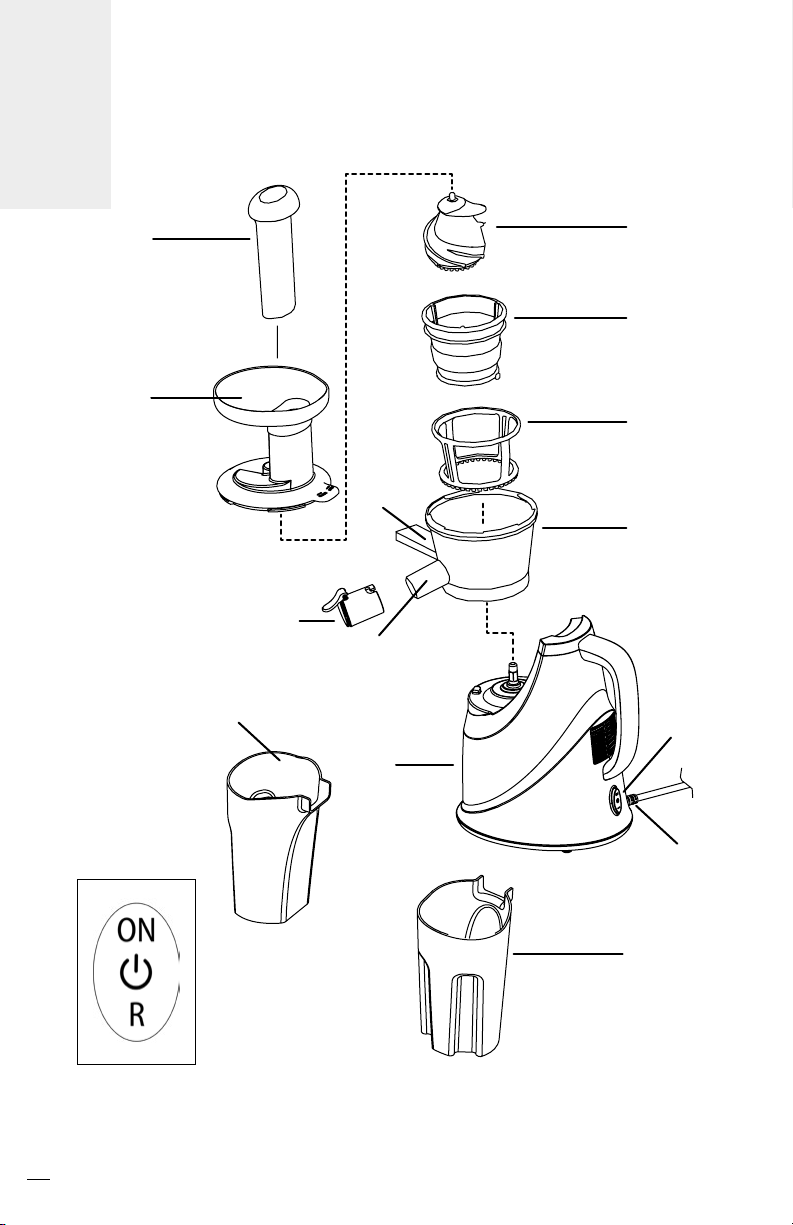 ON
R