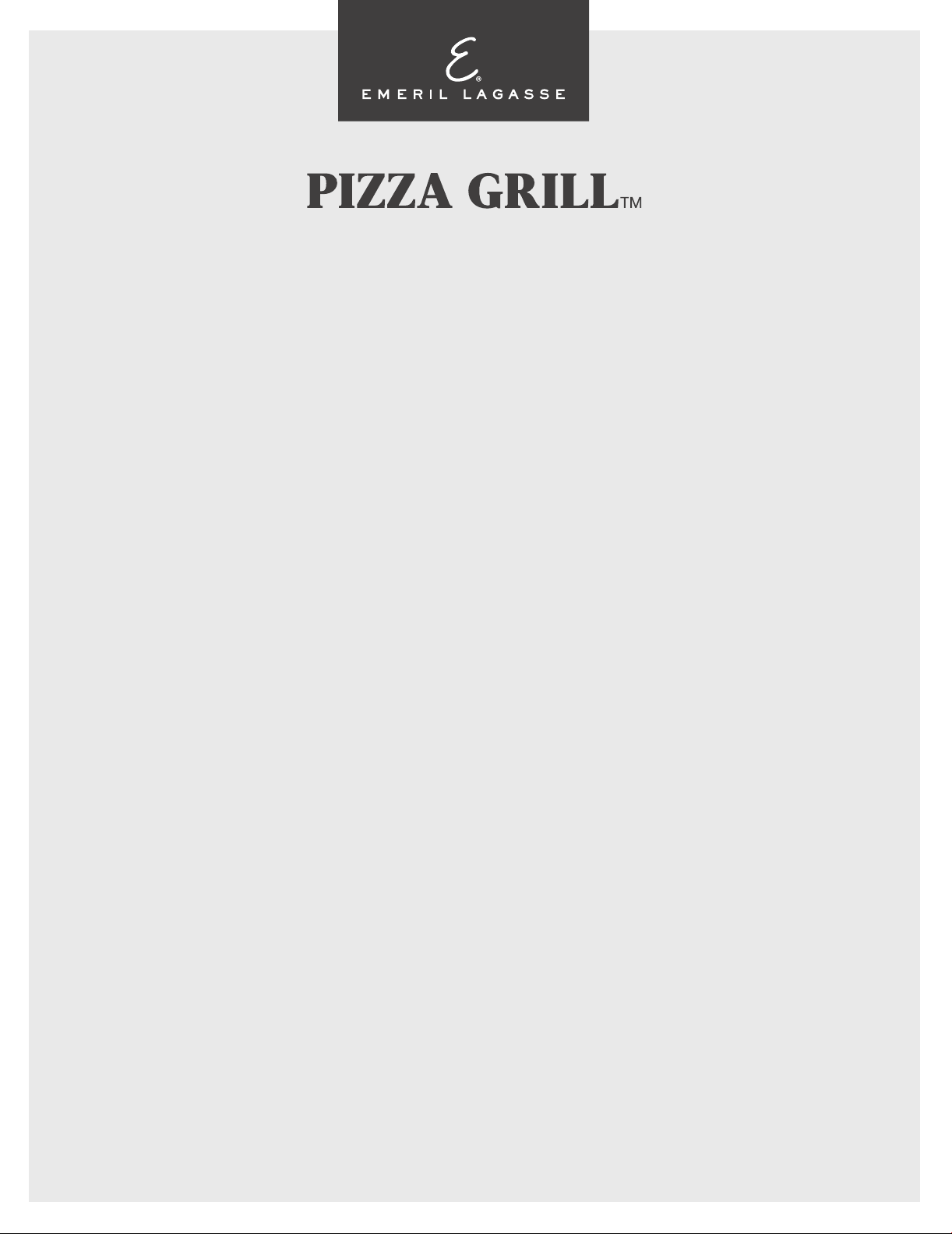 E®
EMERIL LAGASSE

PIZZA GRILL™