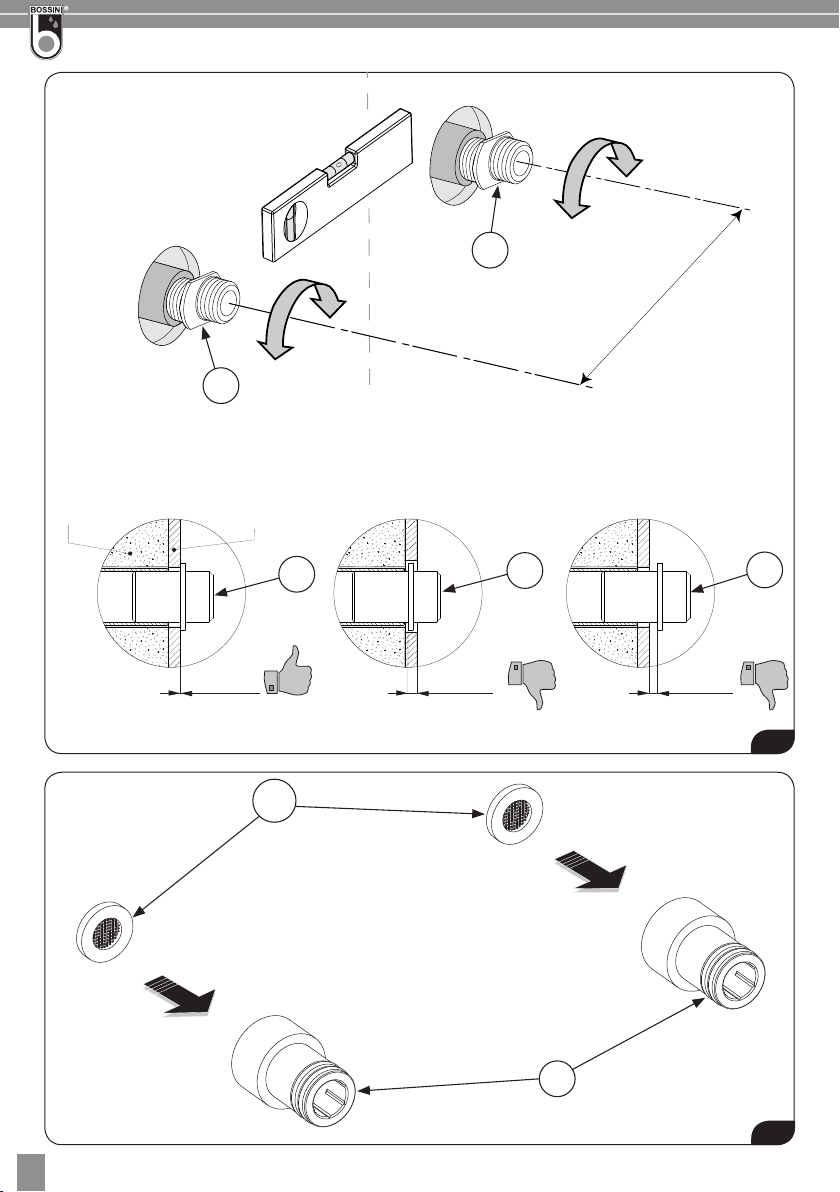 BOSSINI