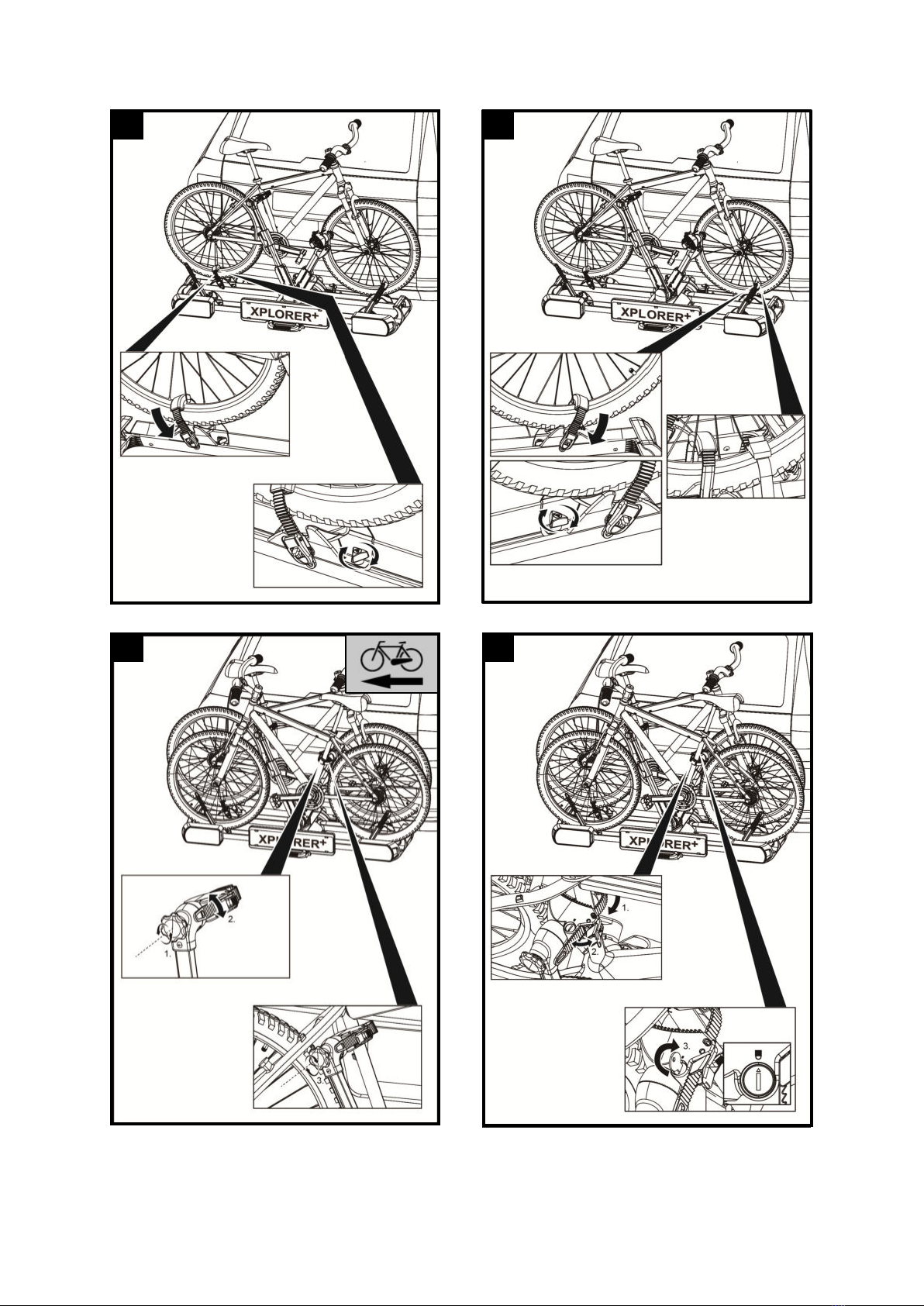 XPLORER+

XPLORER+

XPLORER+

2.

1.

3.

XPLORER+

1.

2.

3.