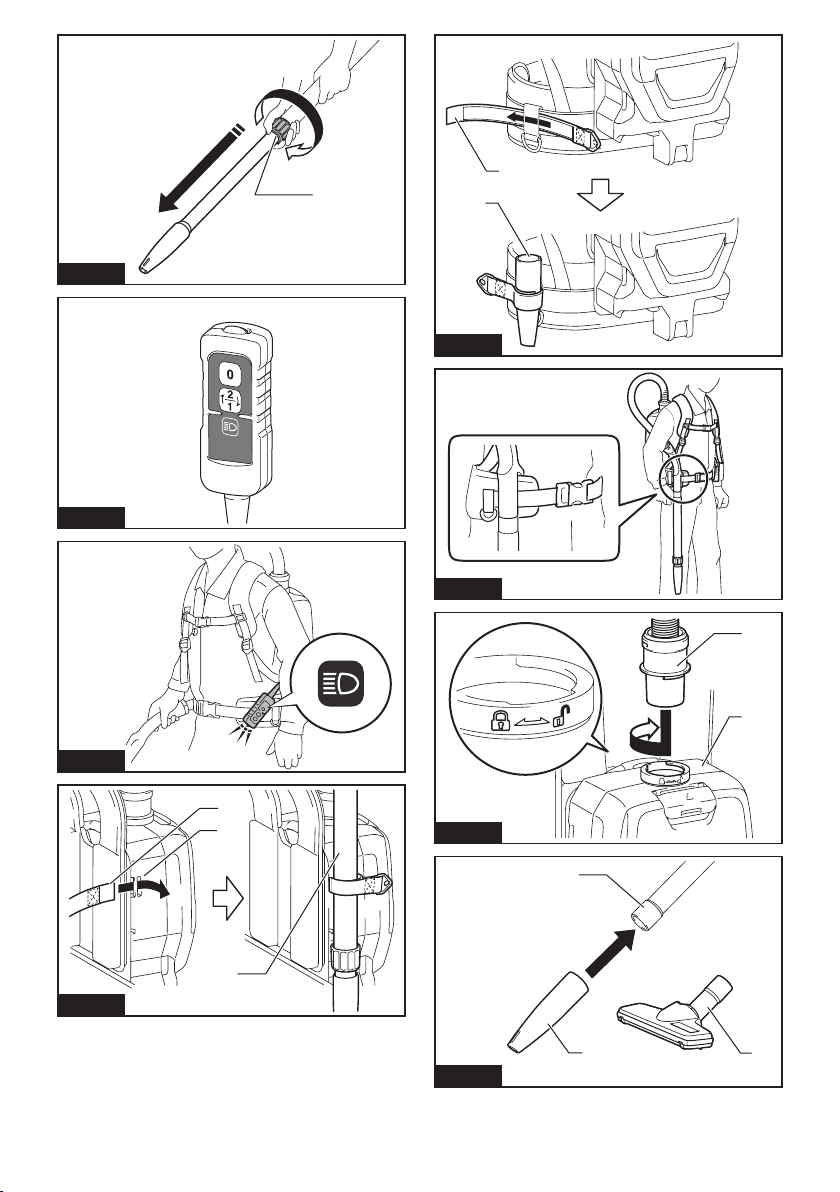 0

2

1