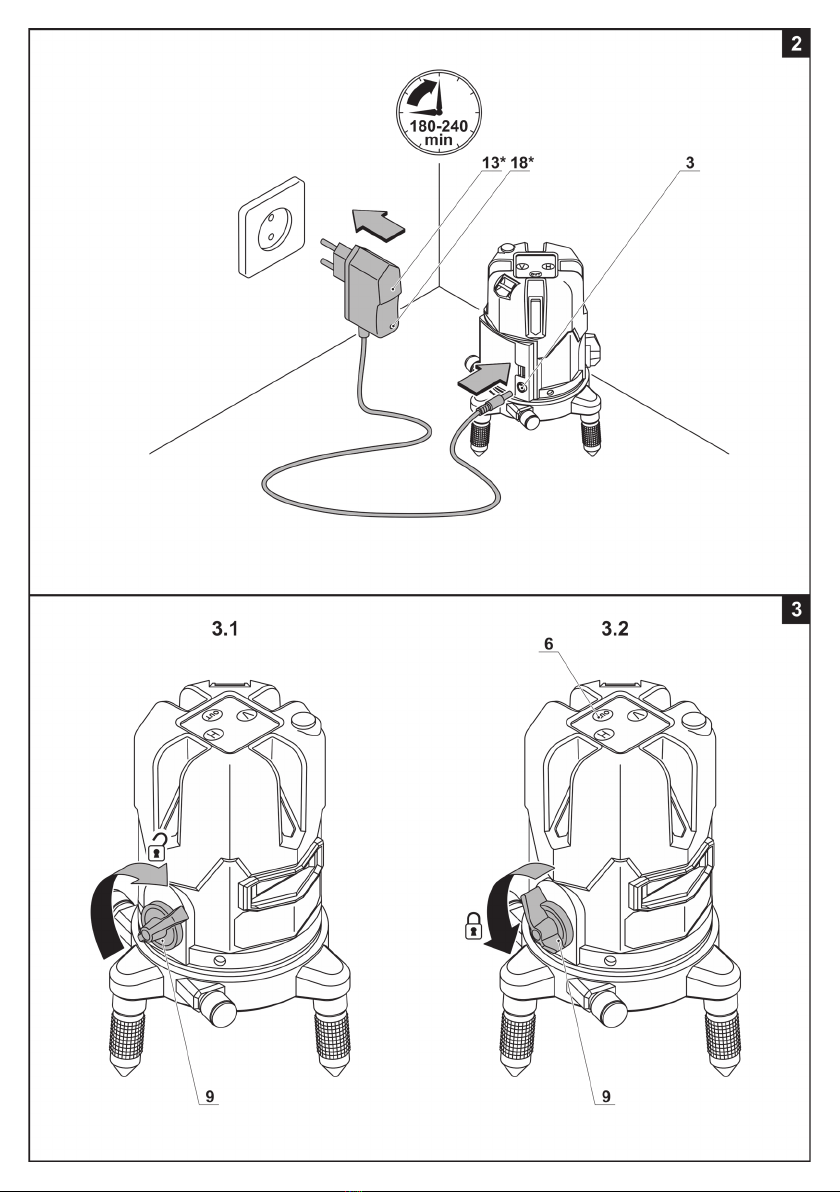 2

180-240 min

13* 18*

3

3

3.1

3.2

6

9

9