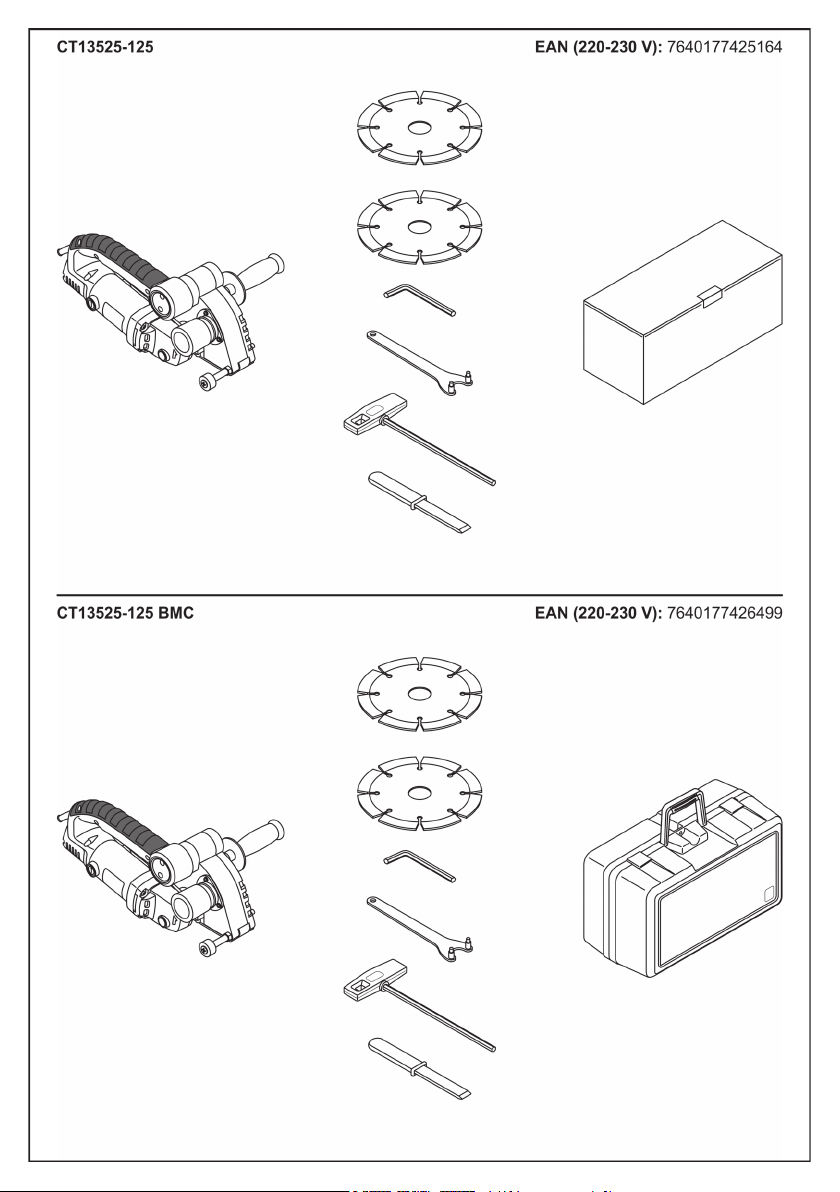 CT13525-125

EAN (220-230 V): 7640177425164

CT13525-125 BMC

EAN (220-230 V): 7640177426499