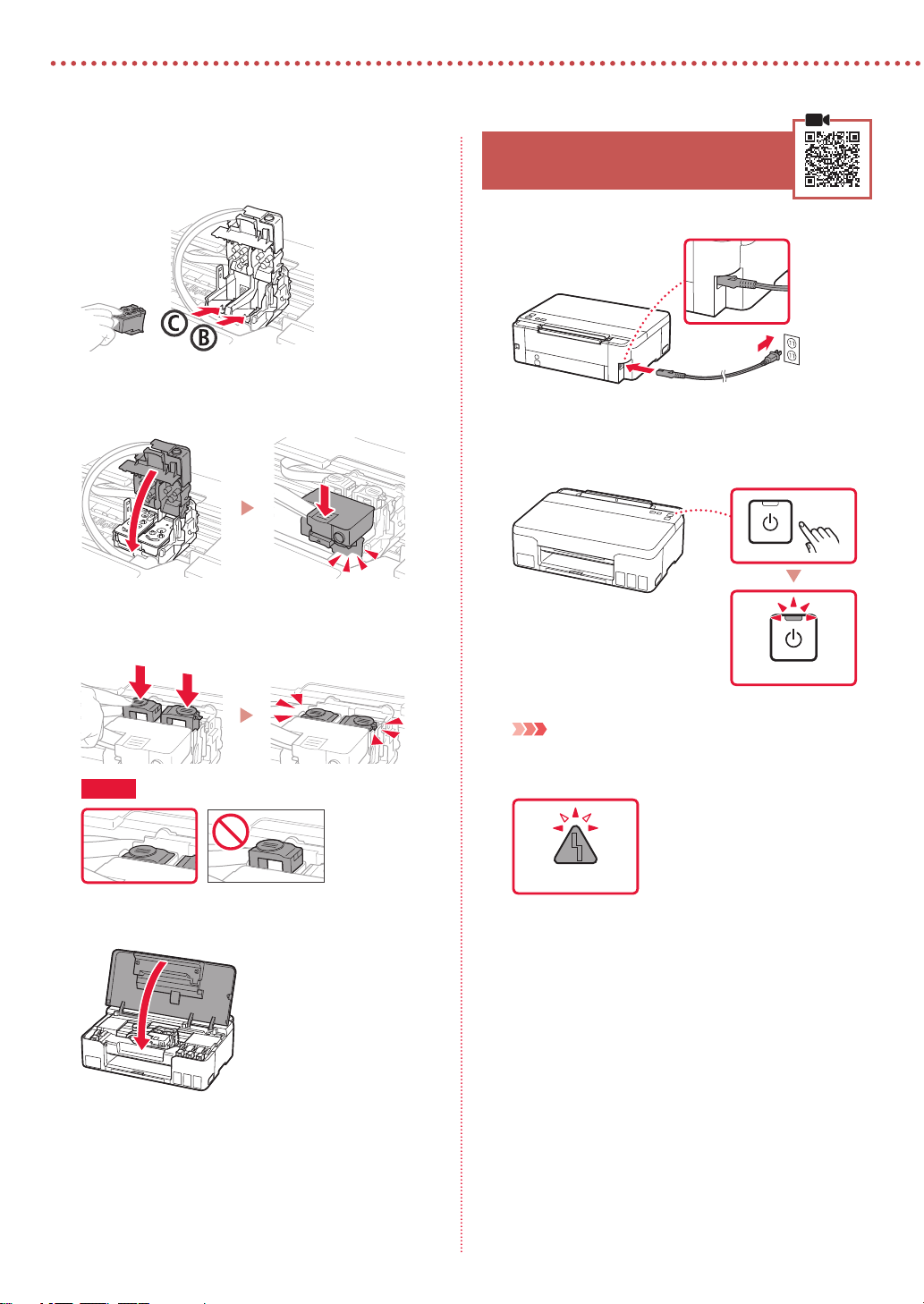 C

B