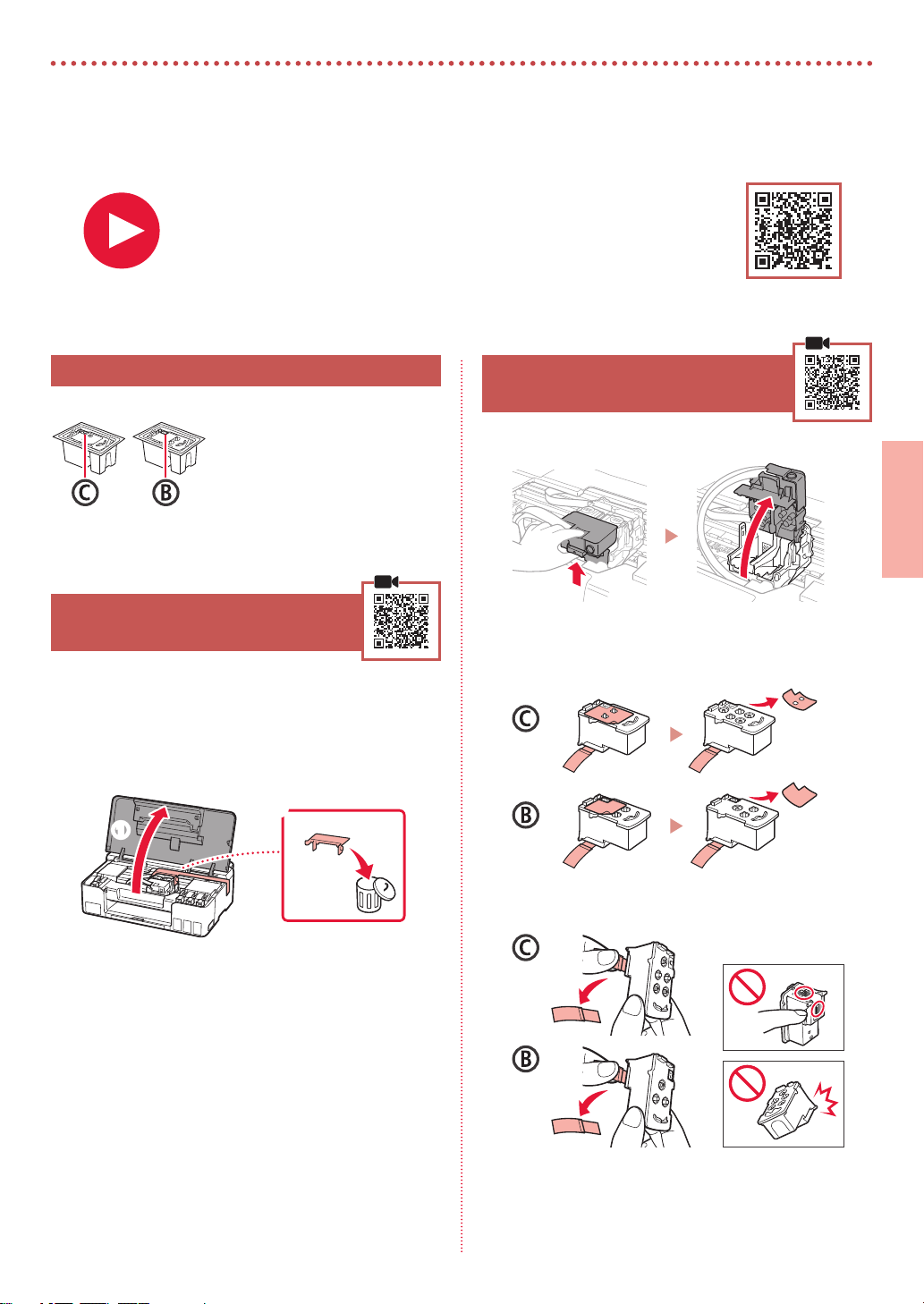 Ⓒ Ⓑ

Ⓒ

Ⓑ

Ⓒ

Ⓑ