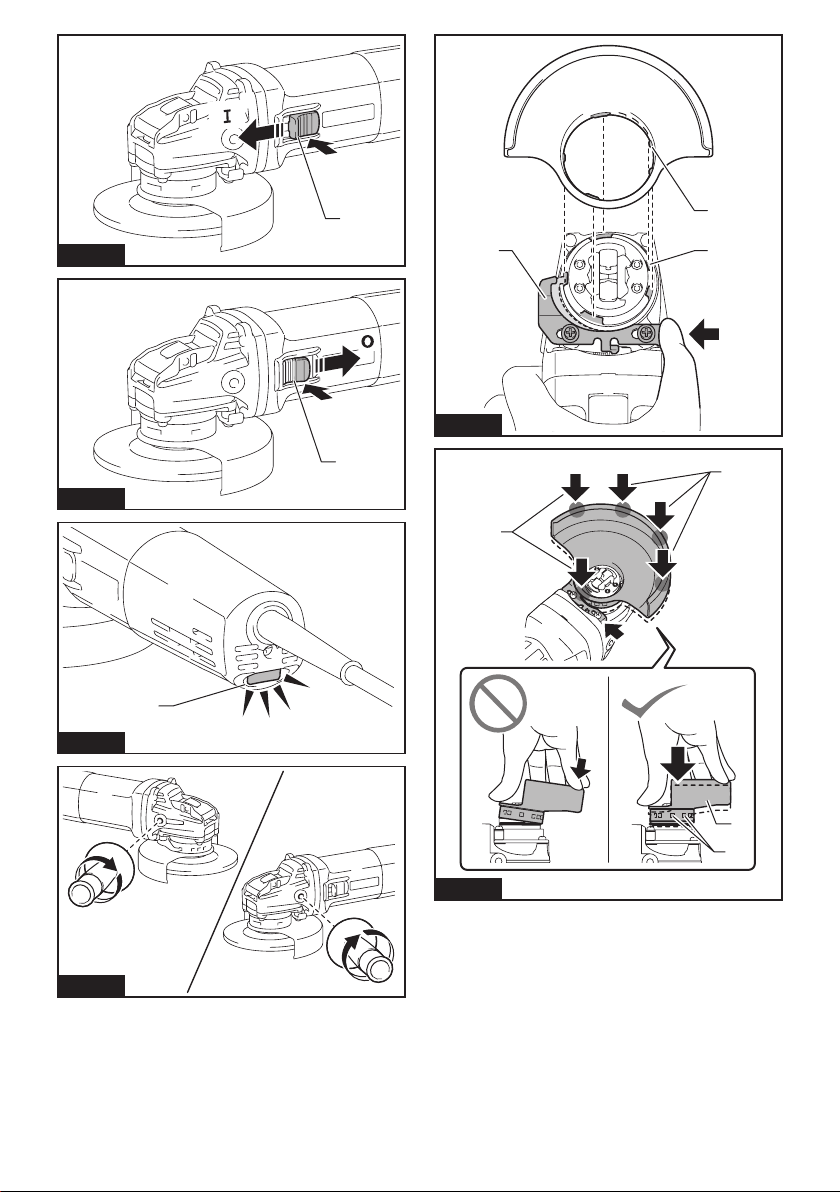 I

O