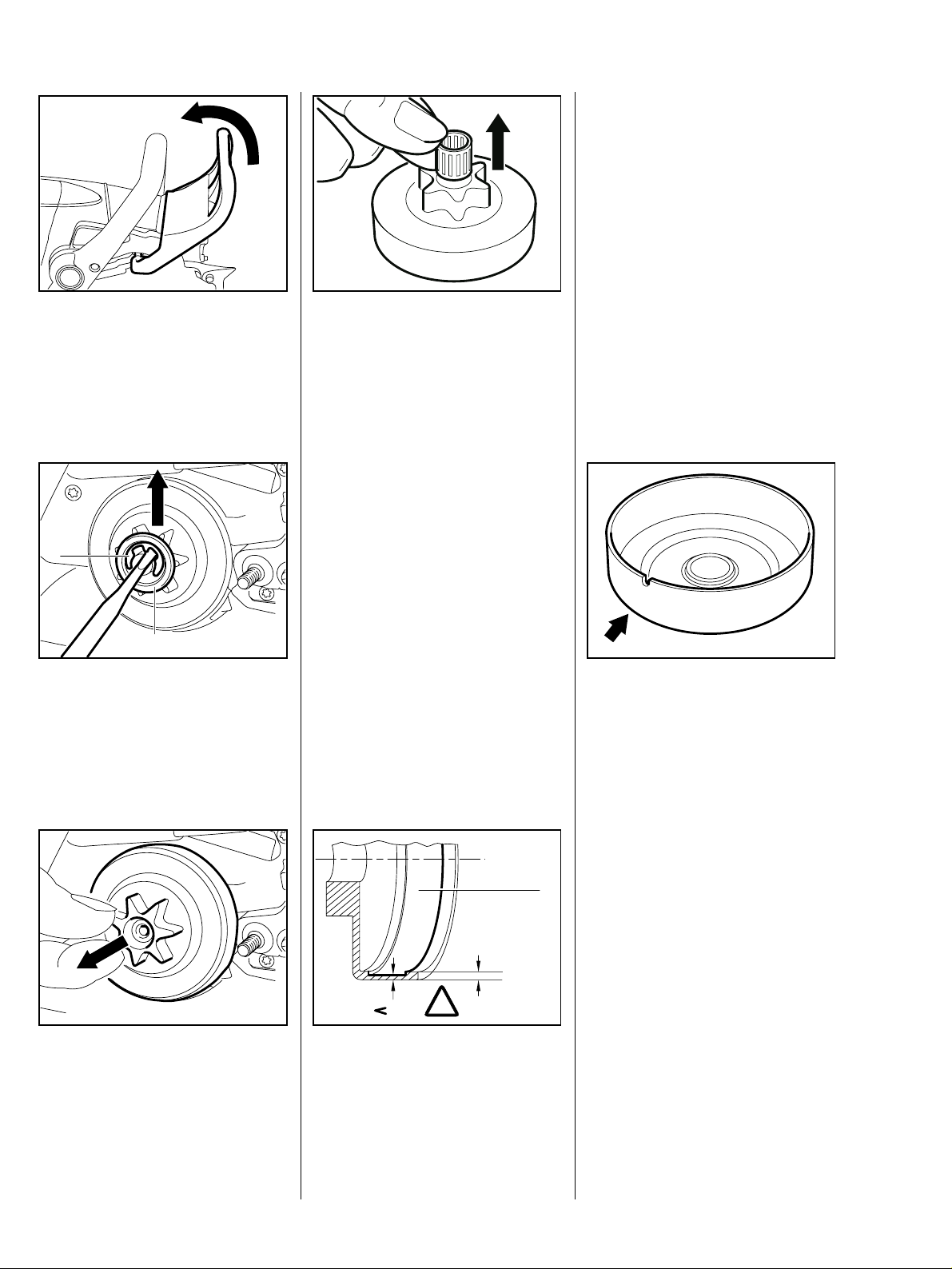 <