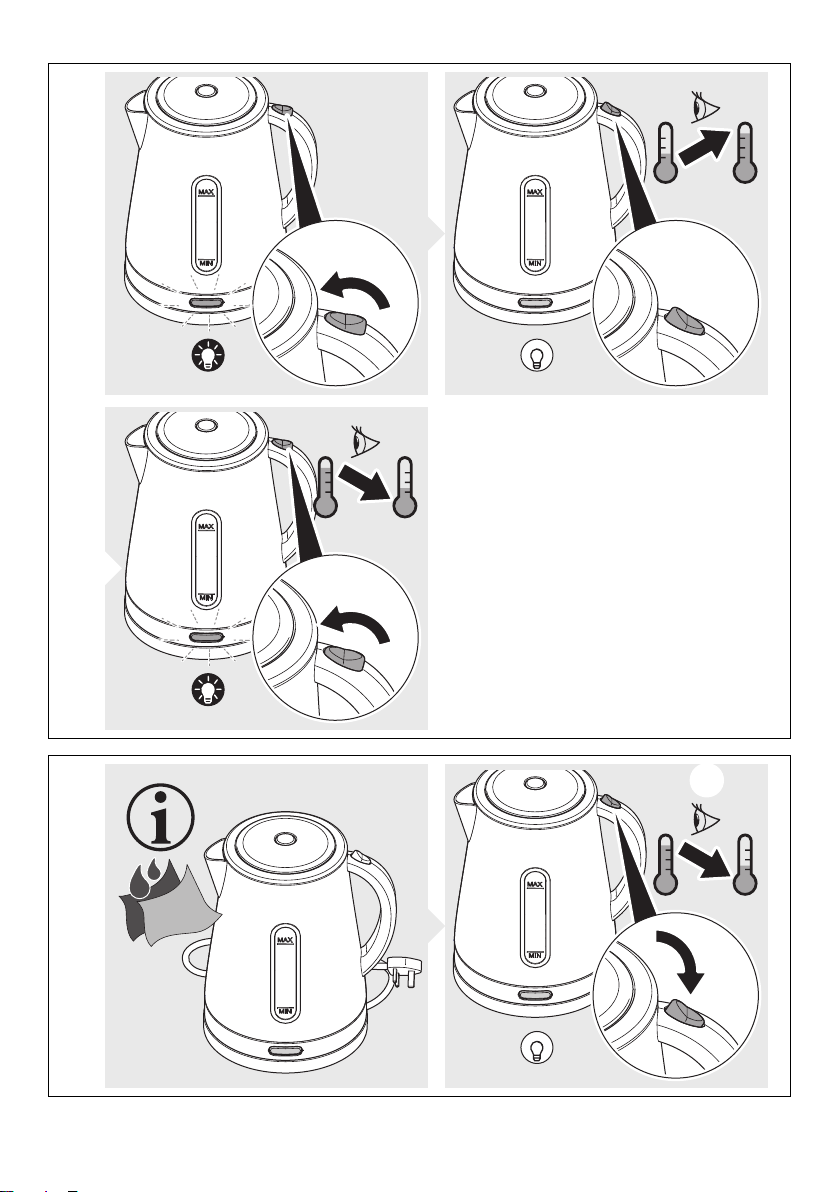 MAX
MIN

MAX
MIN

MAX
MIN

MAX
MIN

MAX
MIN