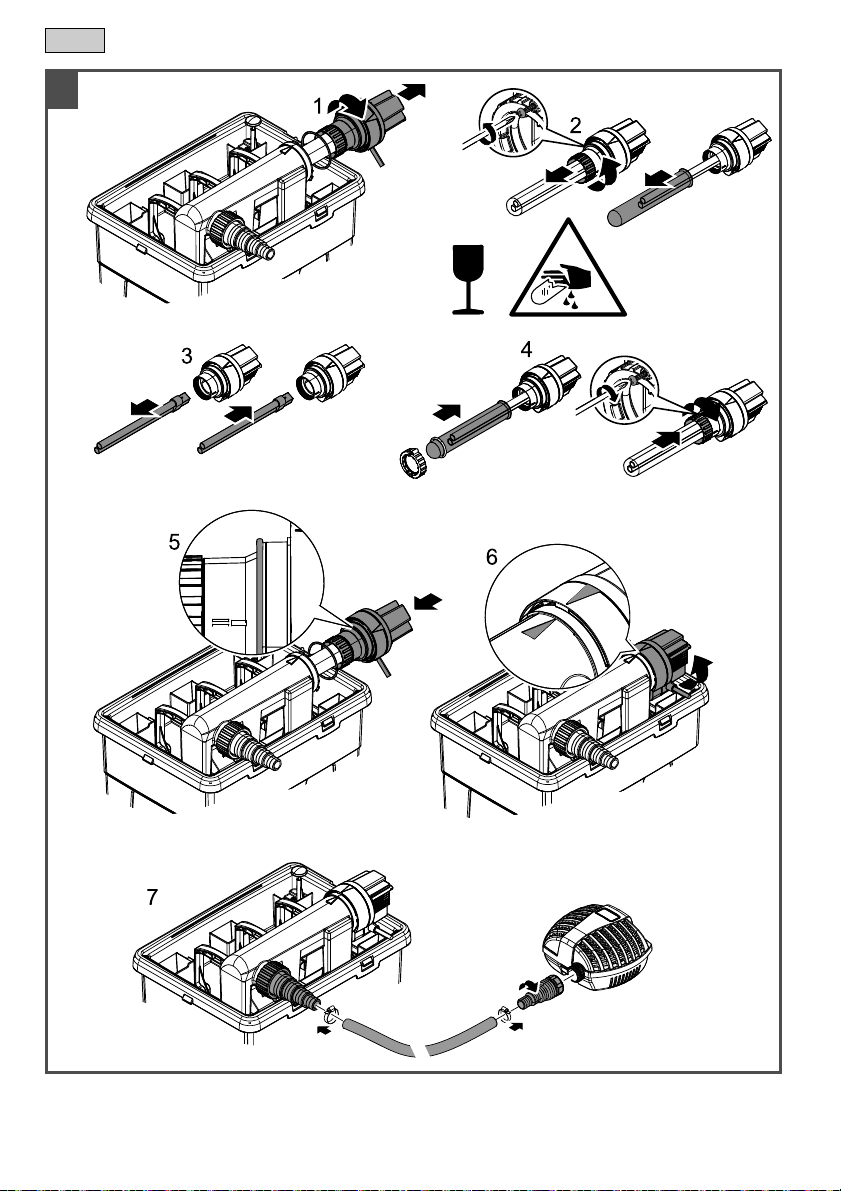 1
2
3
4
5
6
7