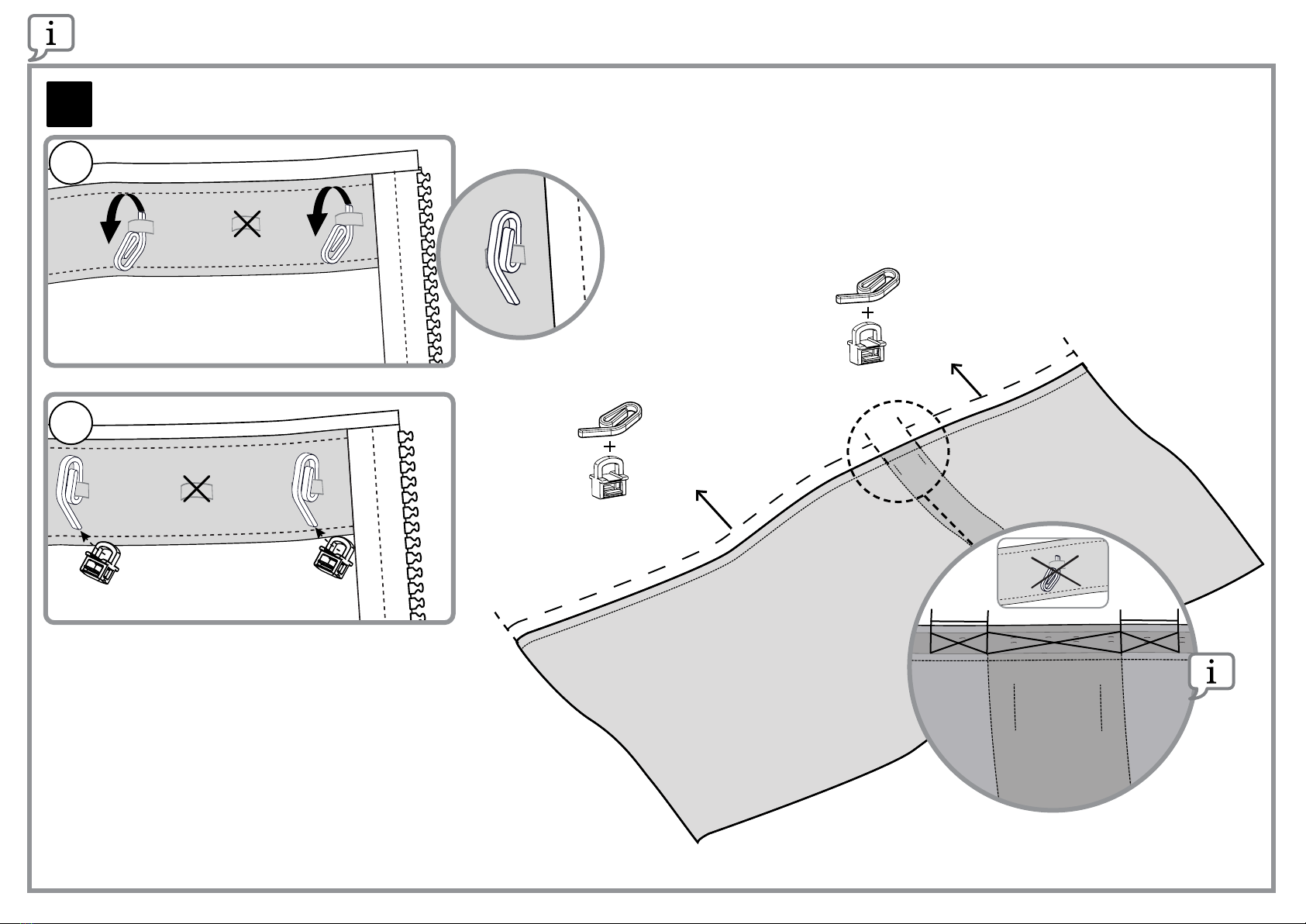 i

+

+

i