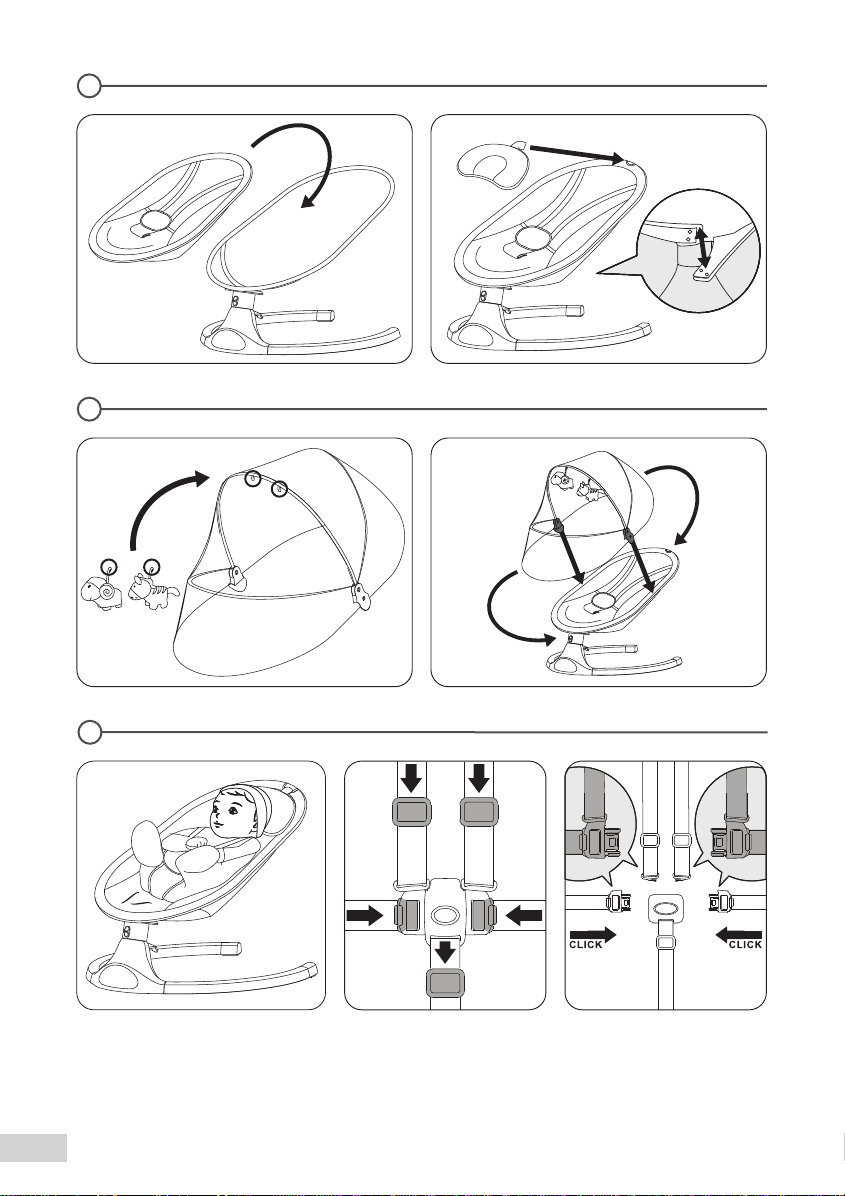 CLICK

CLICK