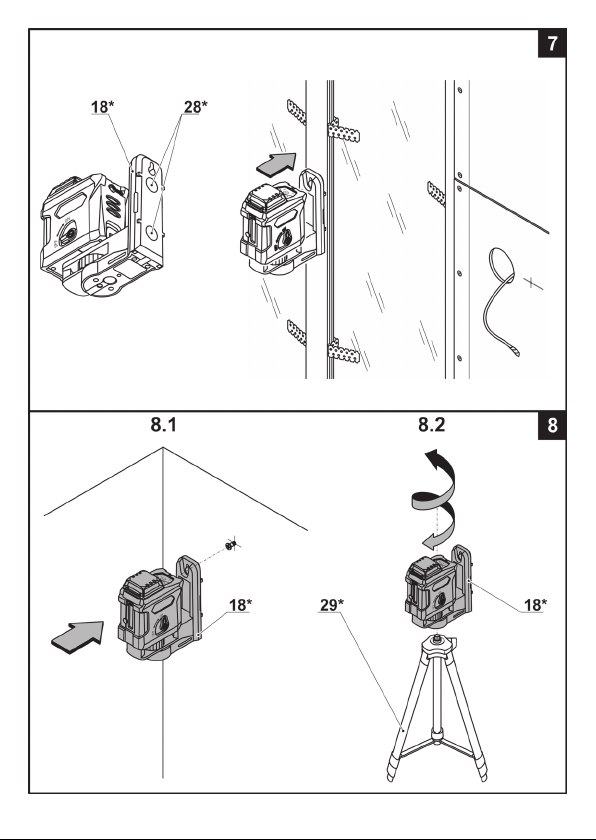 7

18*

28*

8.1

8.2

8

18*

29*

18*