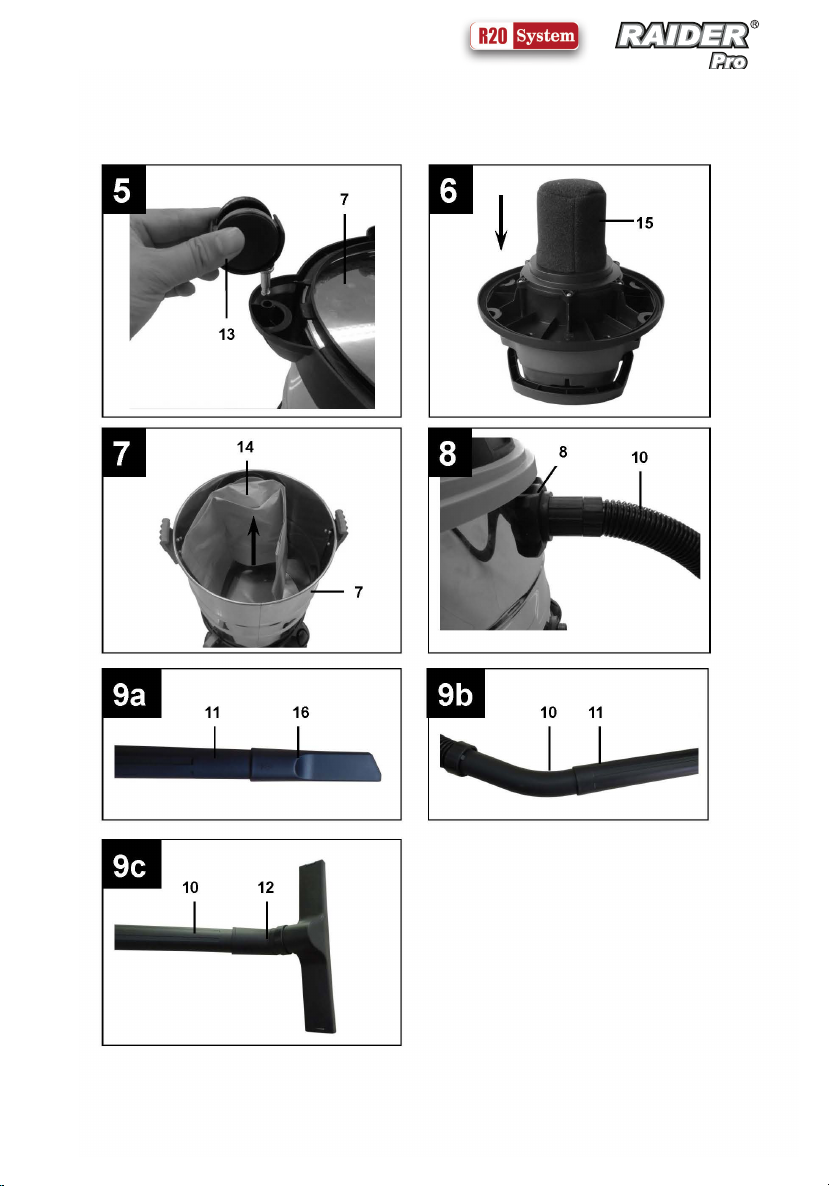 R20 System

RAIDER®
Pro

5
7
13

6
15

7
14
7

8
8
10

9a
11
16

9b
10
11

9c
10
12