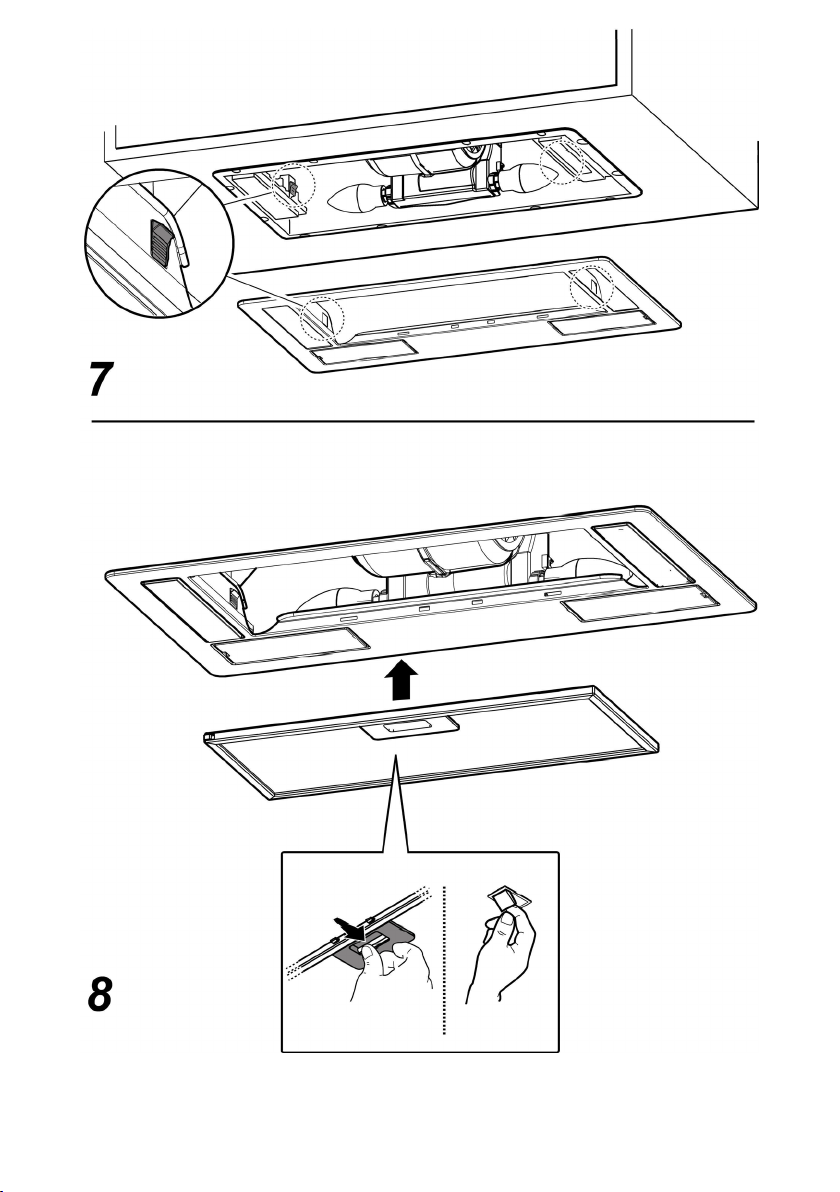 7

8