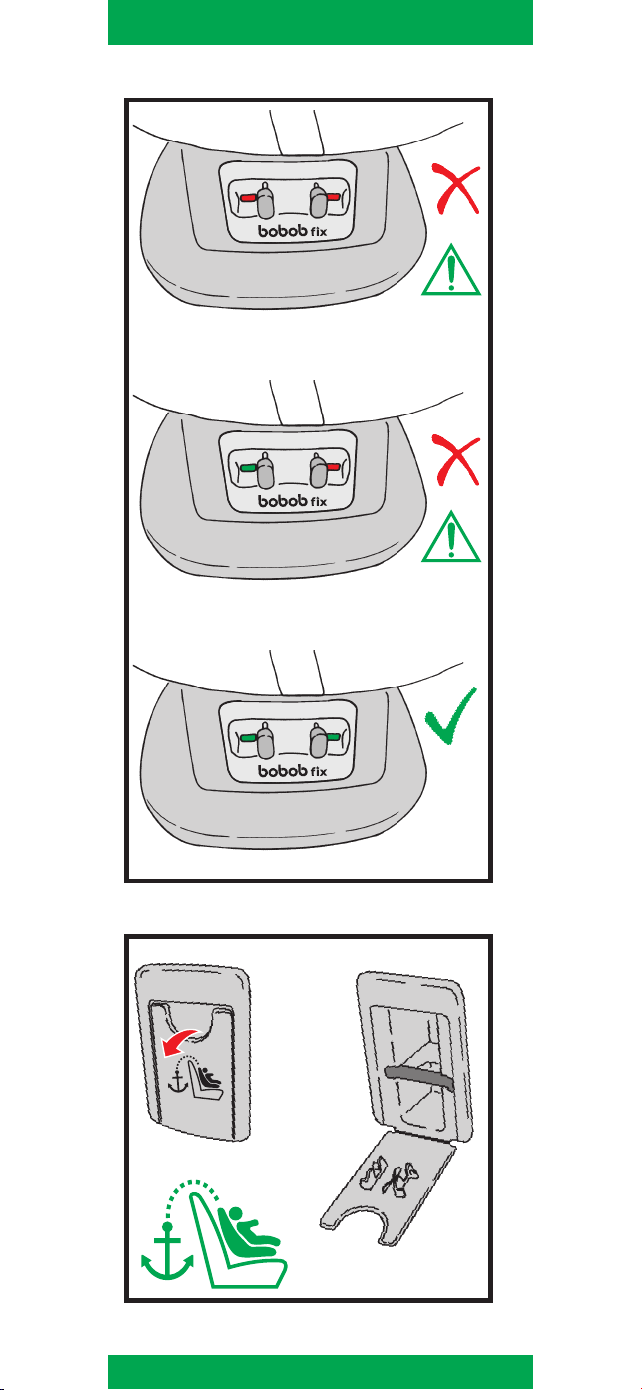 bobob fix

bobob fix

bobob fix