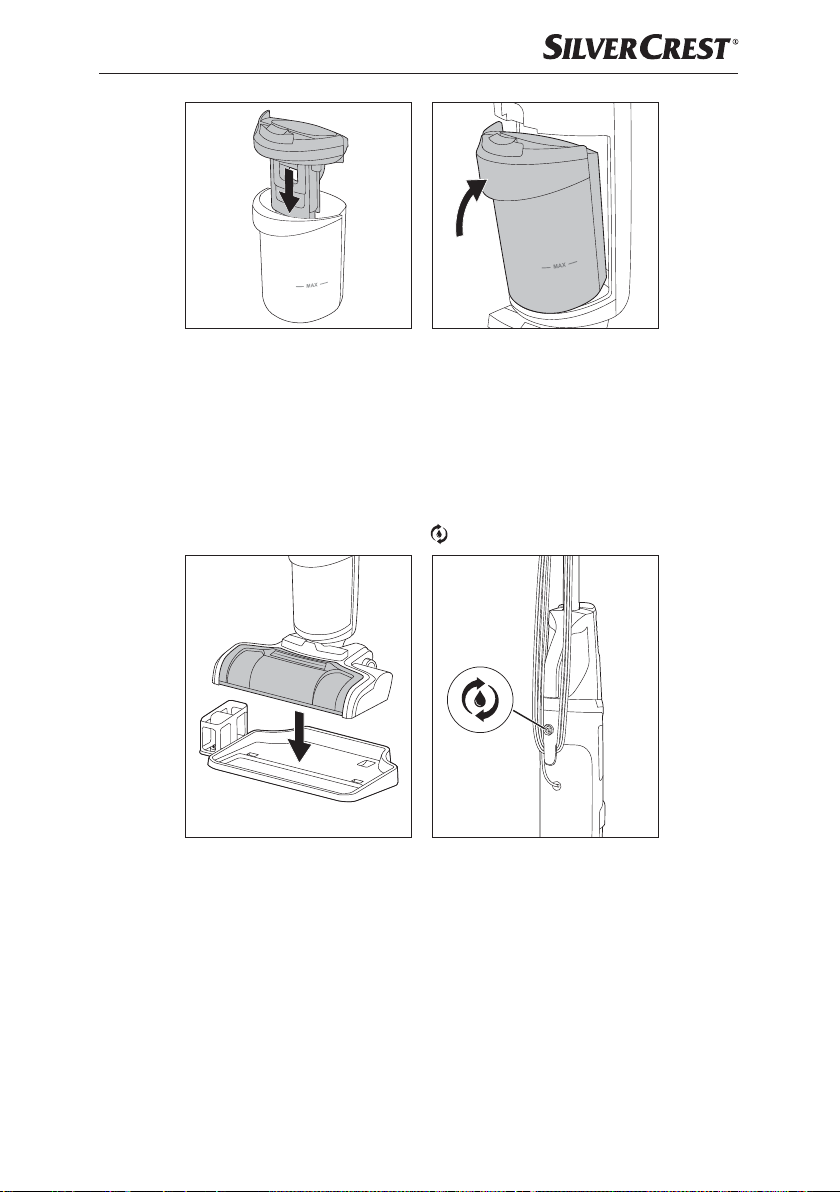 SILVERCREST®

— MAX —

— MAX —