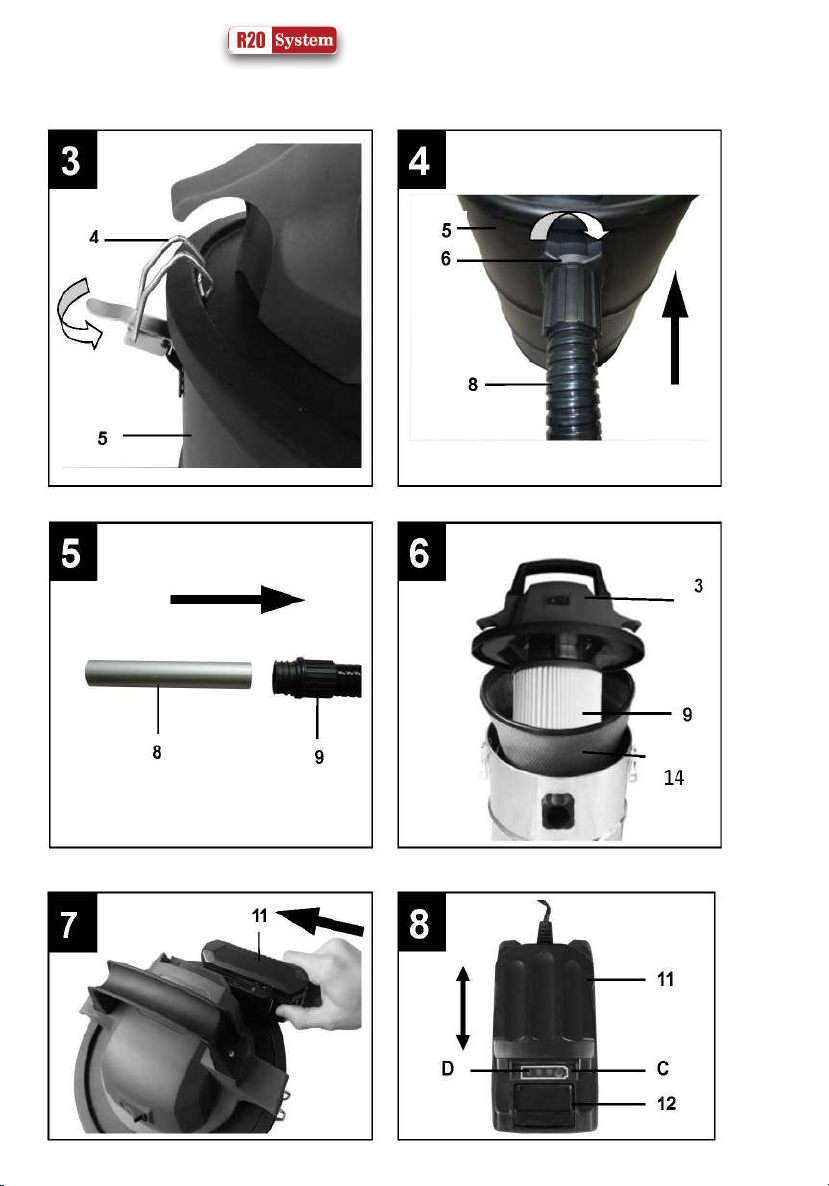 R20 System

3
4
5

4
5
6
8

5
8
9

6
3
9
14

7
11

8
11
D
C
12