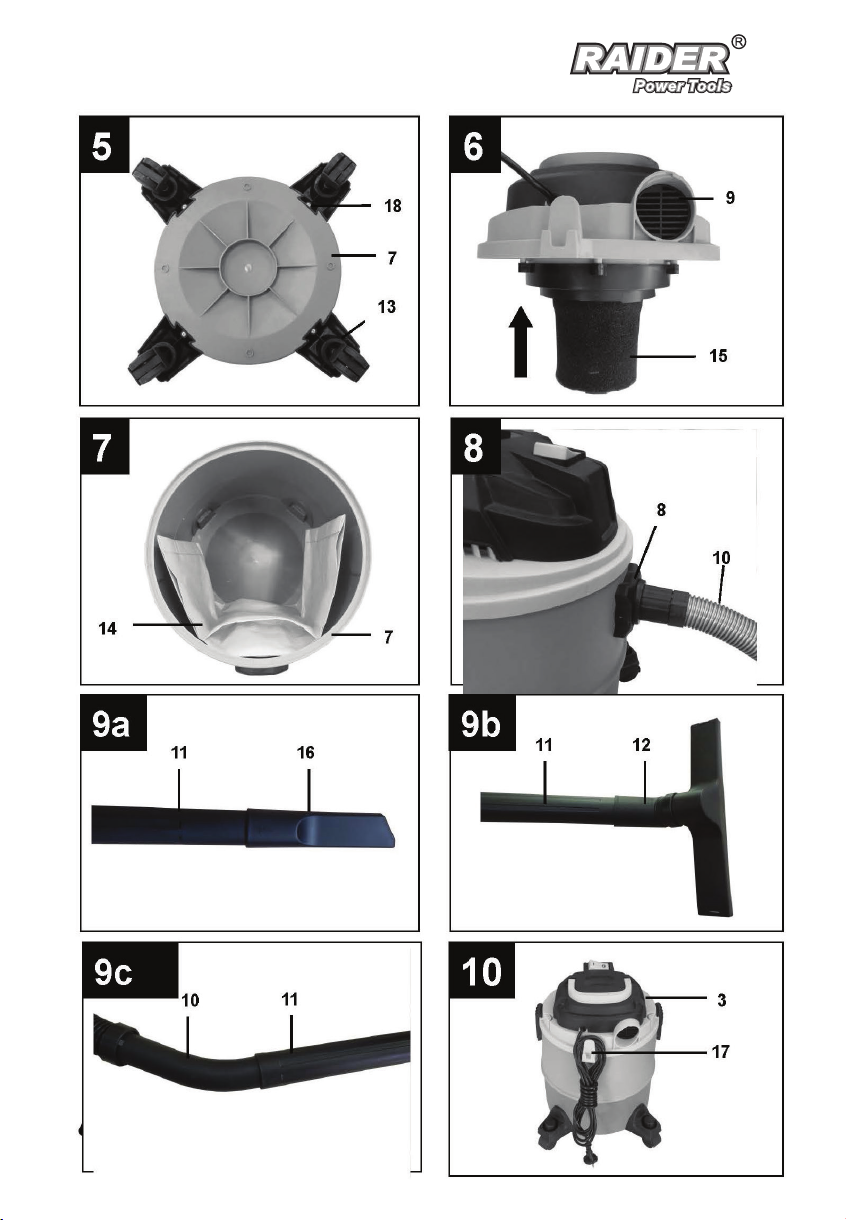 RAIDER®
Power Tools

5
18
7
13

6
9
15

7
14
7

8
8
10

9a
11
16

9b
11
12

9c
10
11

10
3
17