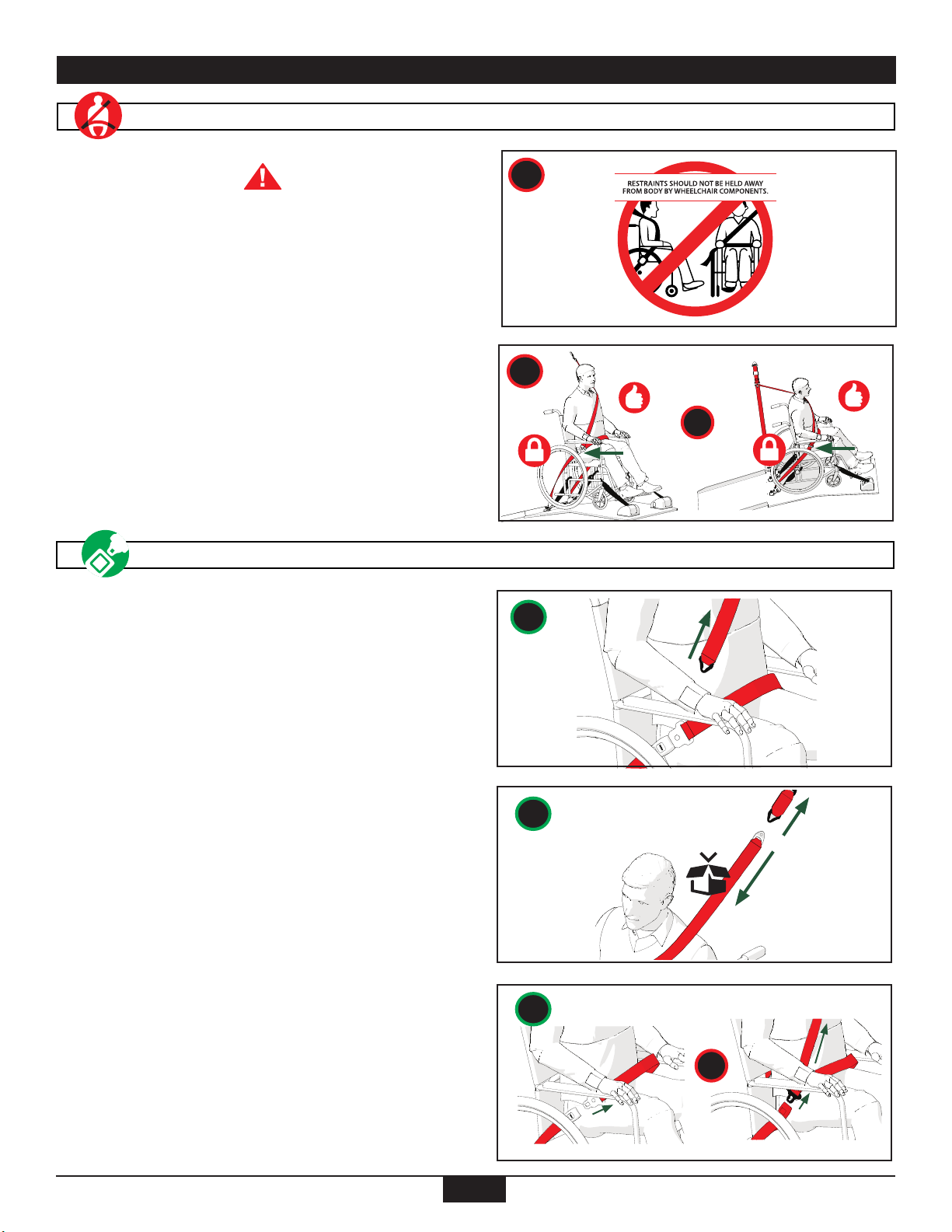 RESTRAINTS SHOULD NOT BE HELD AWAY FROM BODY BY WHEELCHAIR COMPONENTS.