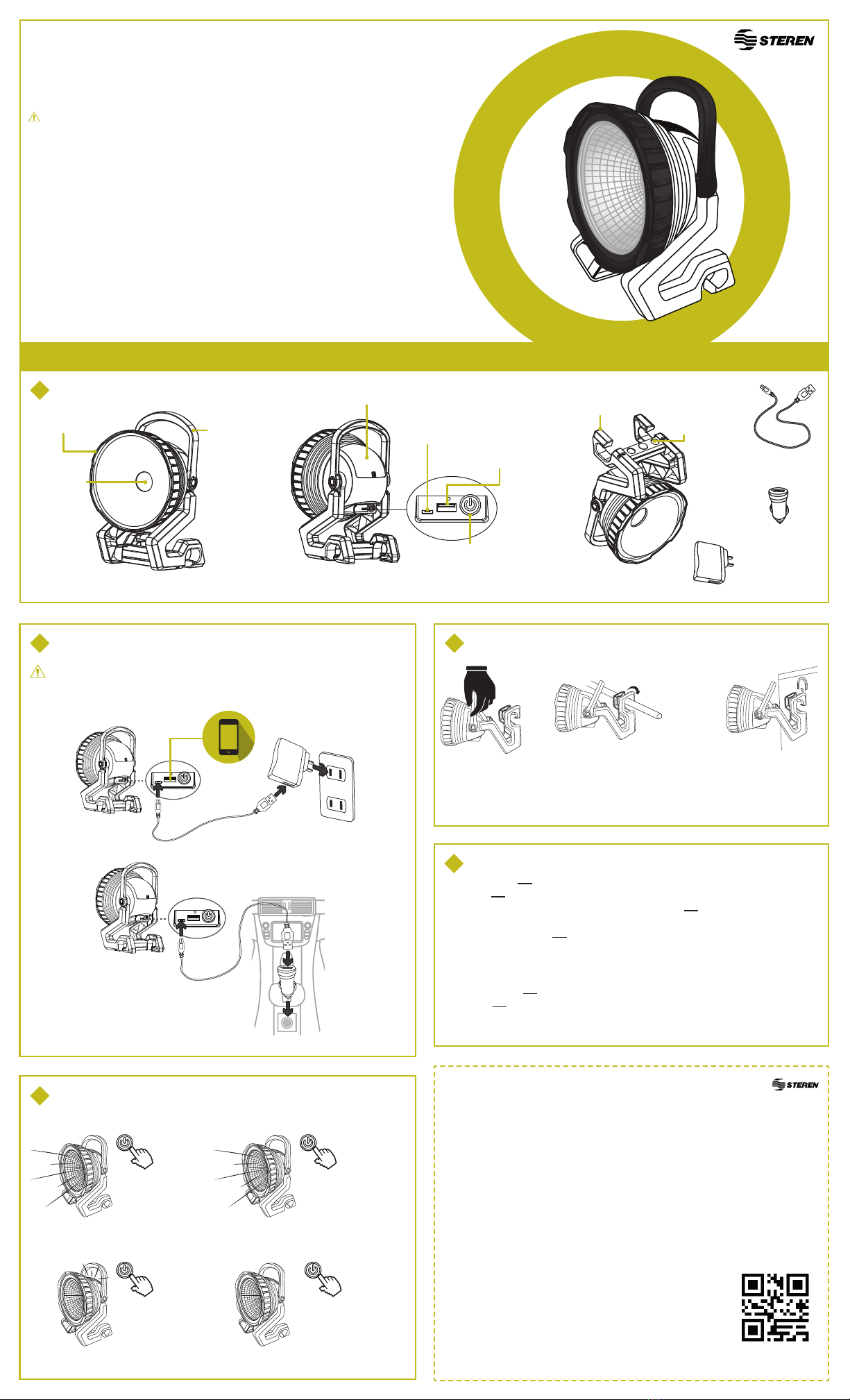 STEREN

STEREN